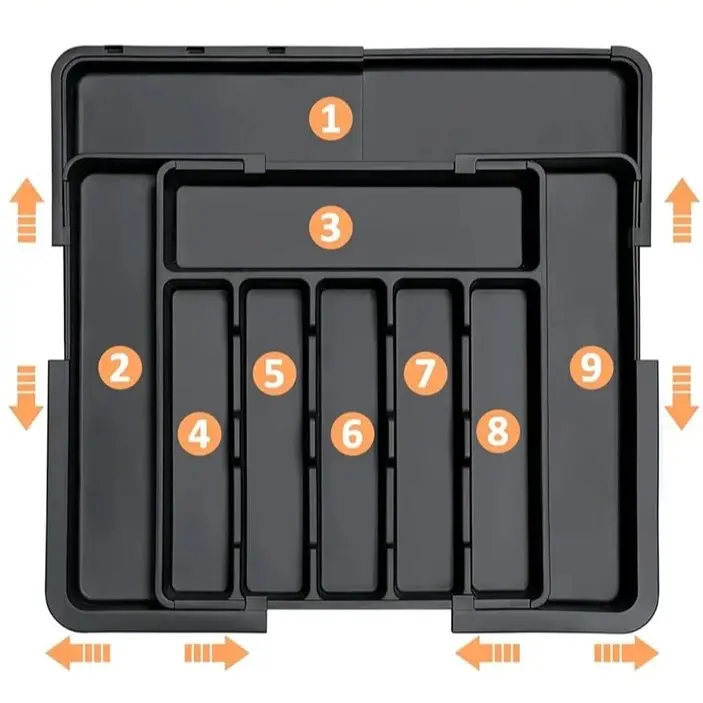 1
3
2
5
7
9
4
6
8