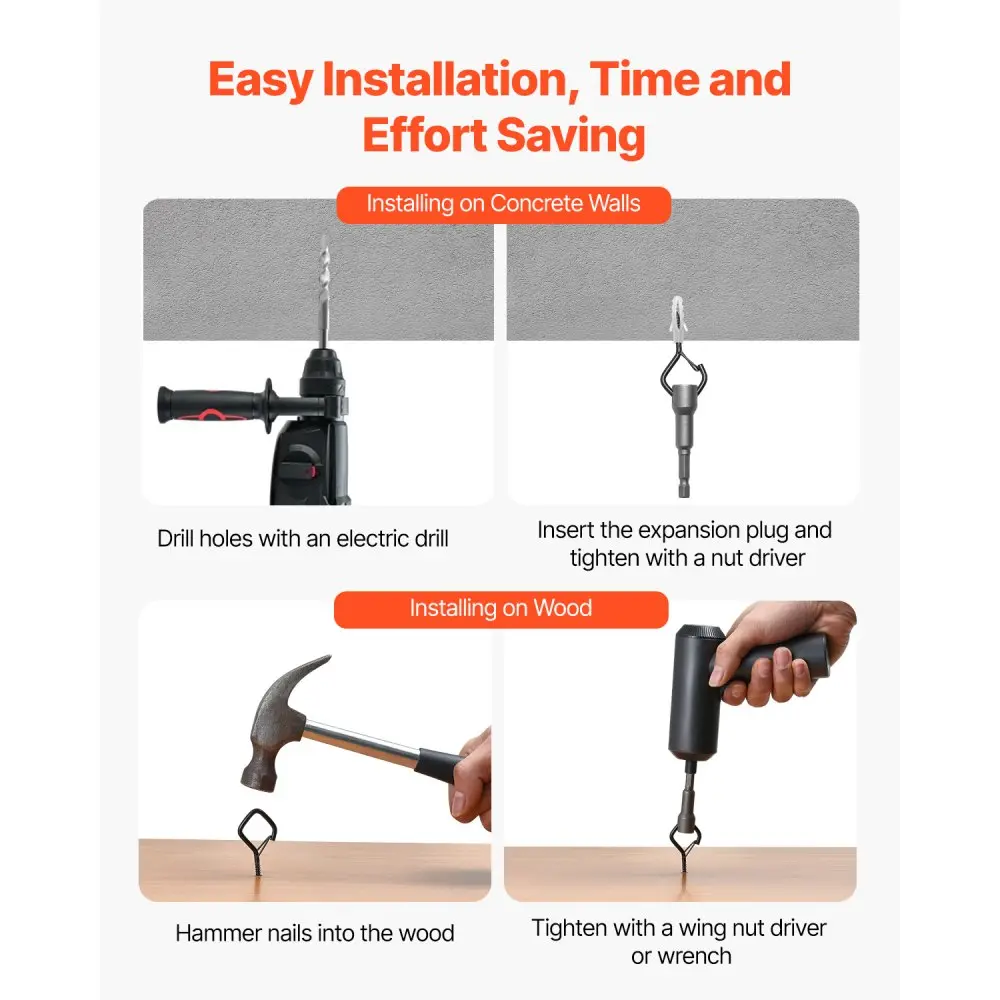 Easy Installation, Time and Effort Saving

Installing on Concrete Walls

Drill holes with an electric drill

Insert the expansion plug and tighten with a nut driver

Installing on Wood

Hammer nails into the wood

Tighten with a wing nut driver or wrench