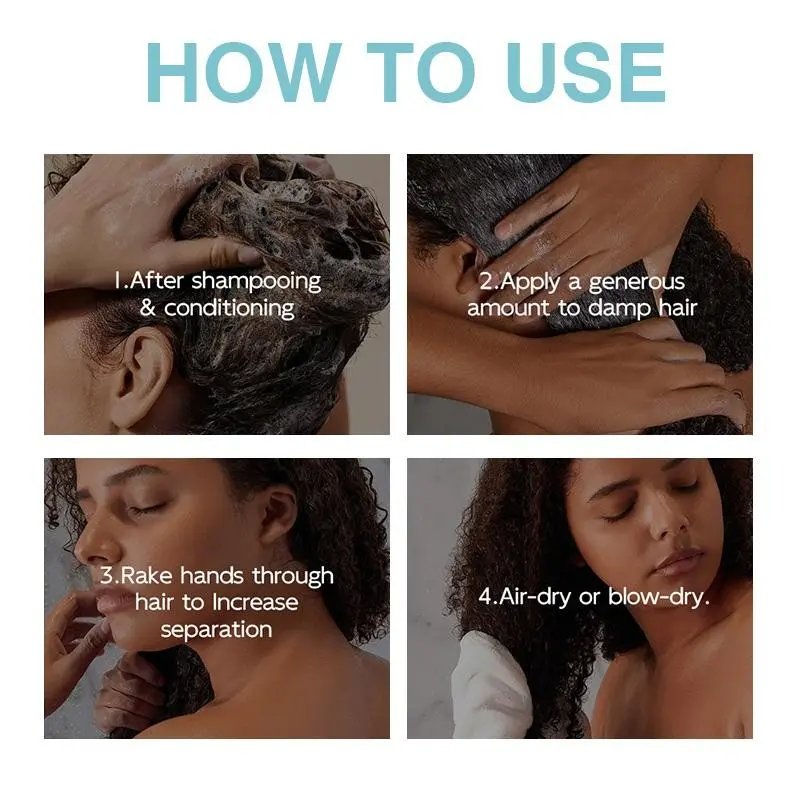 HOW TO USE

1.After shampooing & conditioning

2.Apply a generous amount to damp hair

3.Rake hands through hair to Increase separation

4.Air-dry or blow-dry.