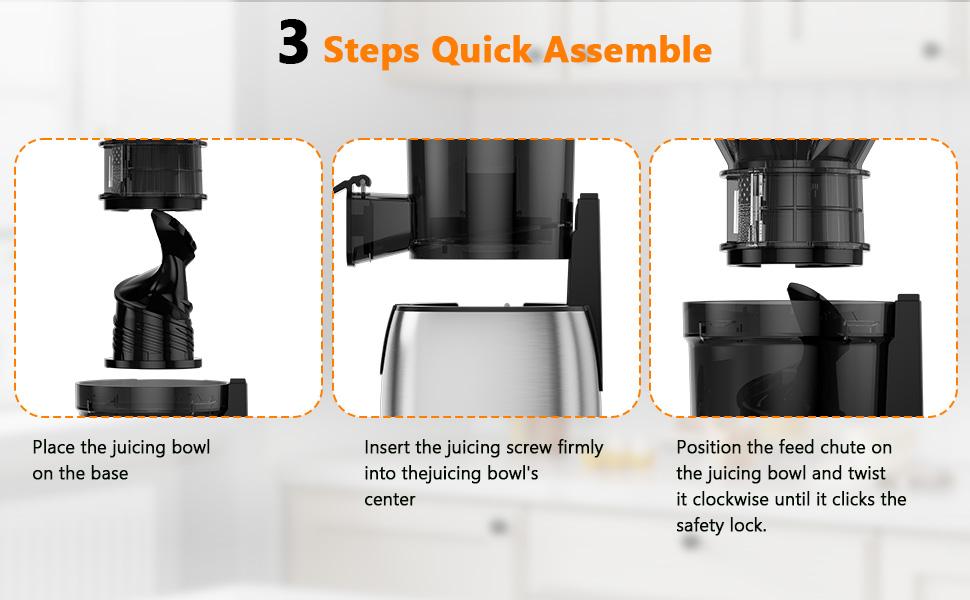 3 Steps Quick Assemble

Place the juicing bowl on the base

Insert the juicing screw firmly into thejuicing bowl's center

Position the feed chute on the juicing bowl and twist it clockwise until it clicks the safety lock.