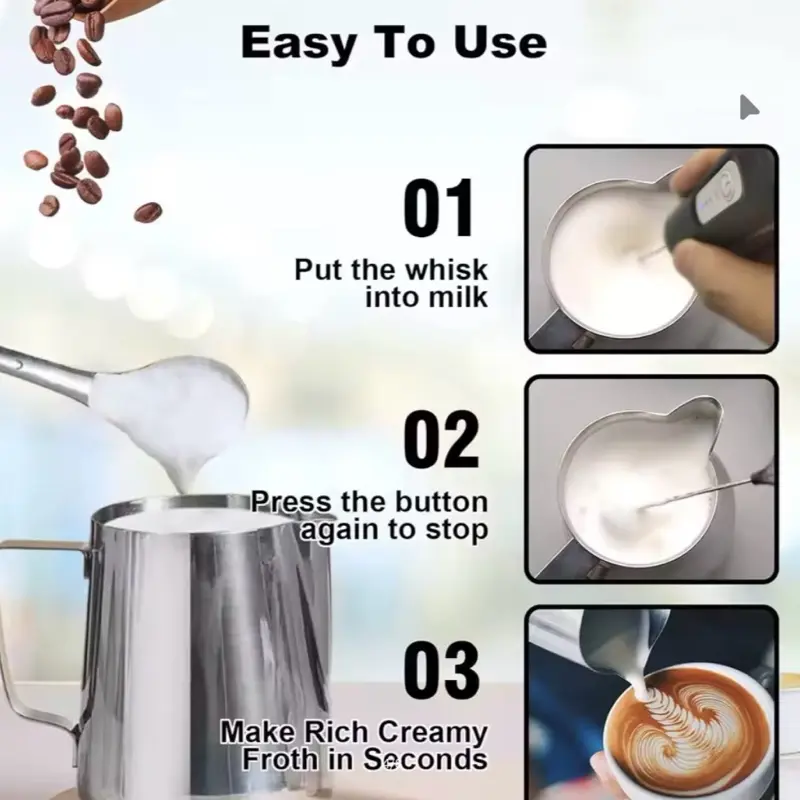 Easy To Use

01

Put the whisk into milk

02

Press the button again to stop

03

Make Rich Creamy Froth in Seconds