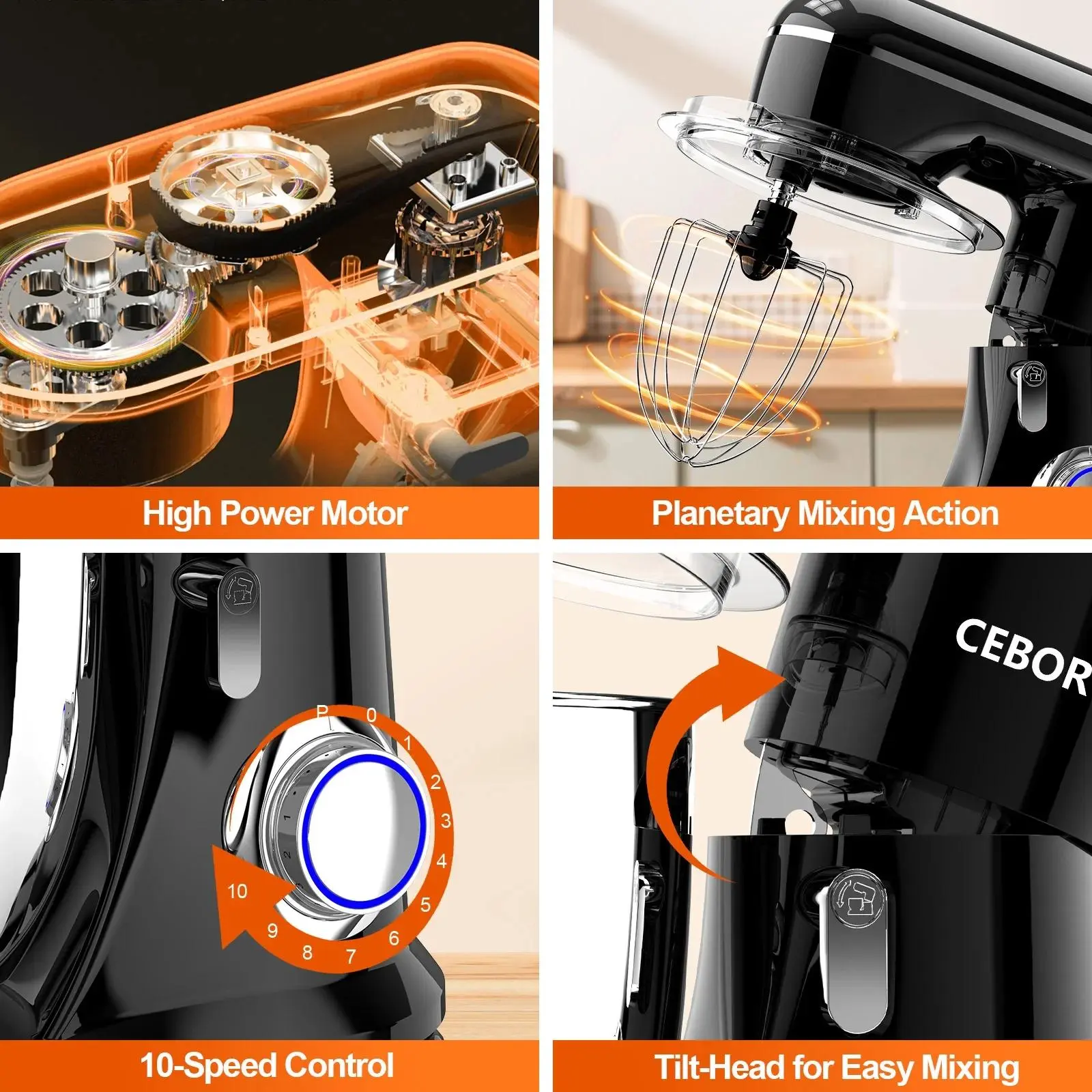 High Power Motor

Planetary Mixing Action

P 0 1 2 3 4 5 6 7 8 9 10

10-Speed Control

CEBOR

Tilt-Head for Easy Mixing