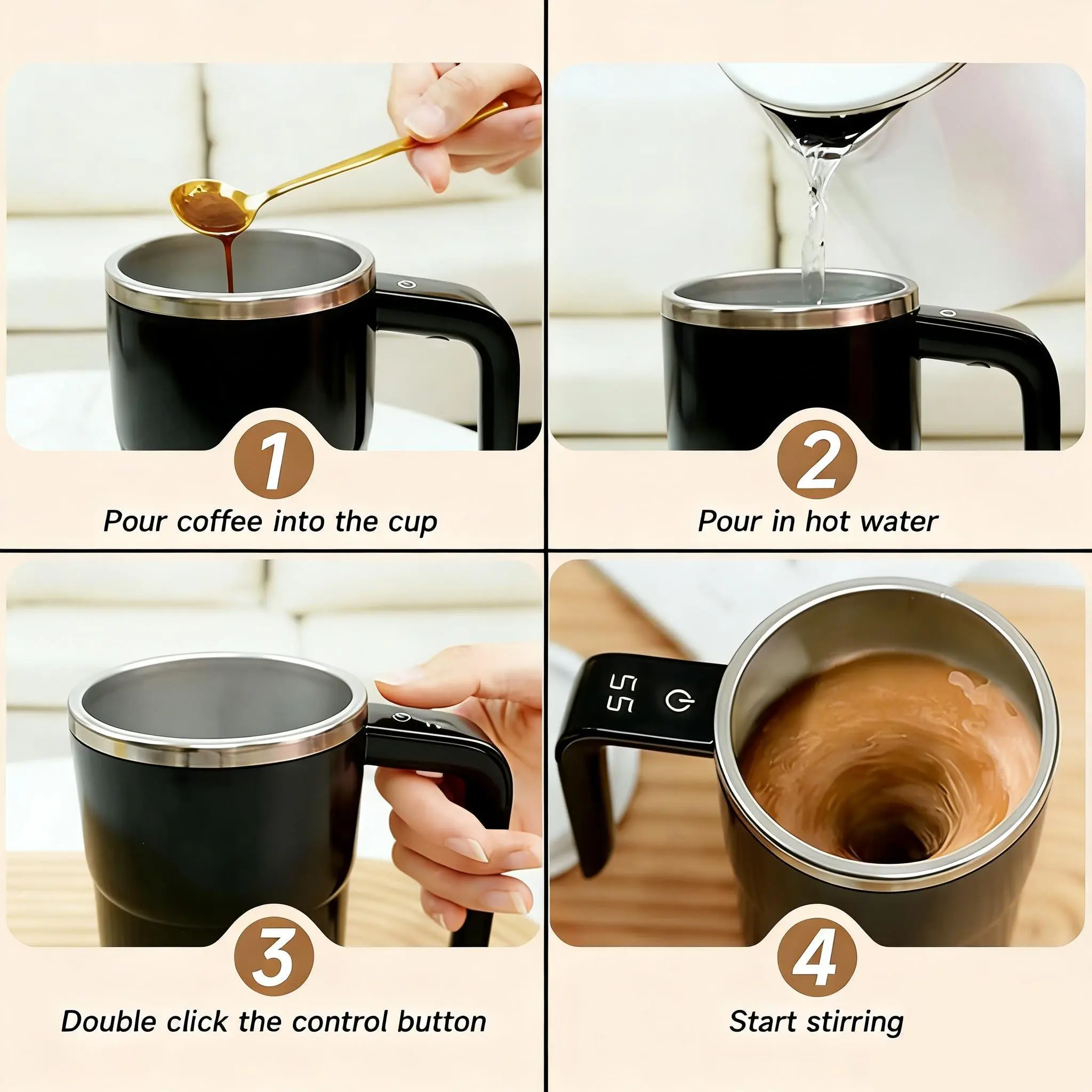 1
Pour coffee into the cup

2
Pour in hot water

3
Double click the control button

55

4
Start stirring