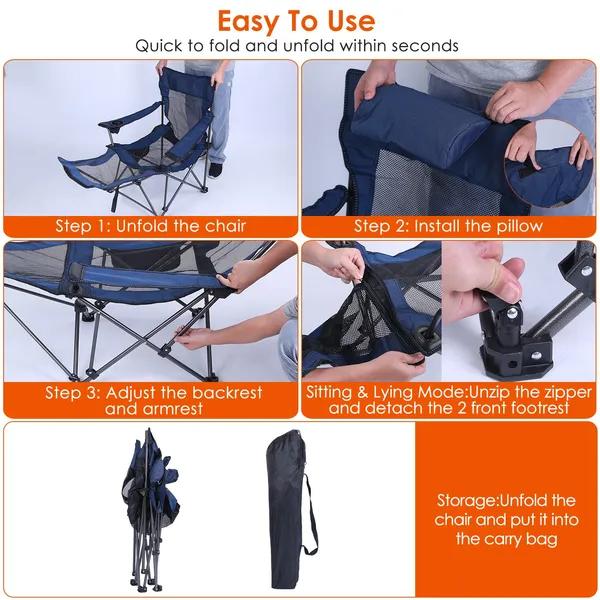 Easy To Use
Quick to fold and unfold within seconds

Step 1: Unfold the chair

Step 2: Install the pillow

Step 3: Adjust the backrest and armrest

Sitting & Lying Mode:Unzip the zipper and detach the 2 front footrest

Storage:Unfold the chair and put it into the carry bag