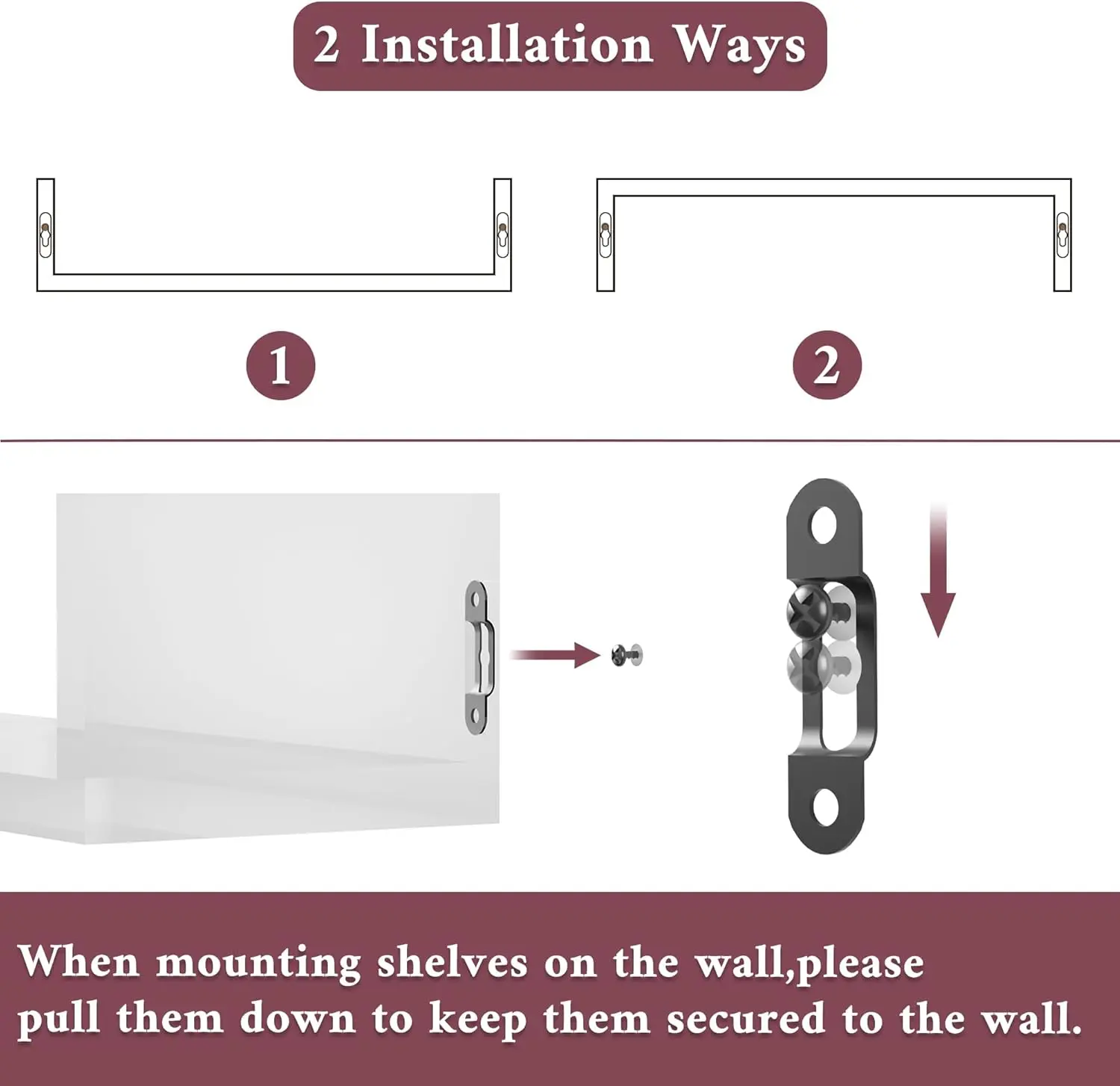 2 Installation Ways

1

2

When mounting shelves on the wall,please pull them down to keep them secured to the wall.