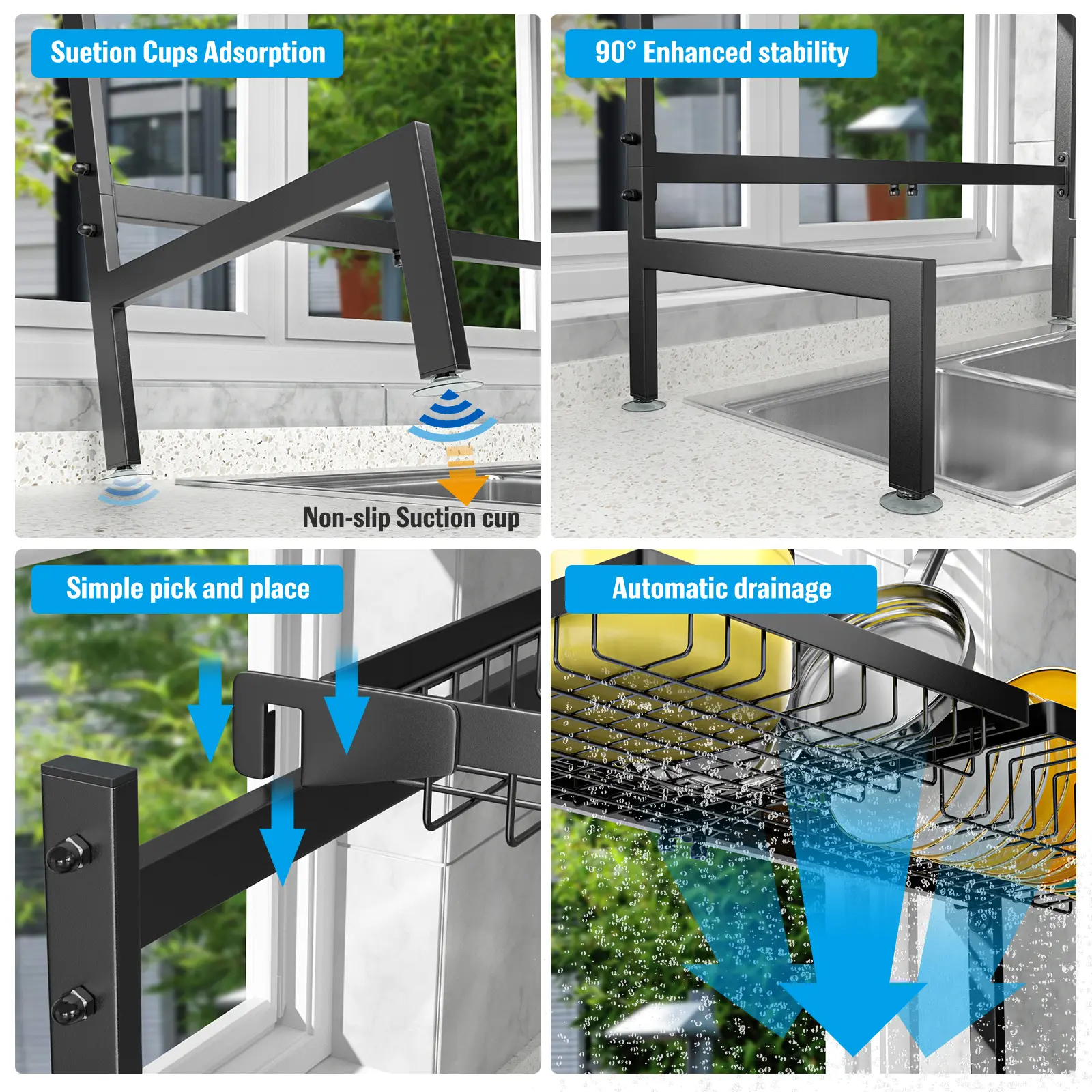 Suetion Cups Adsorption

Non-slip Suction cup

90° Enhanced stability

Simple pick and place

Automatic drainage