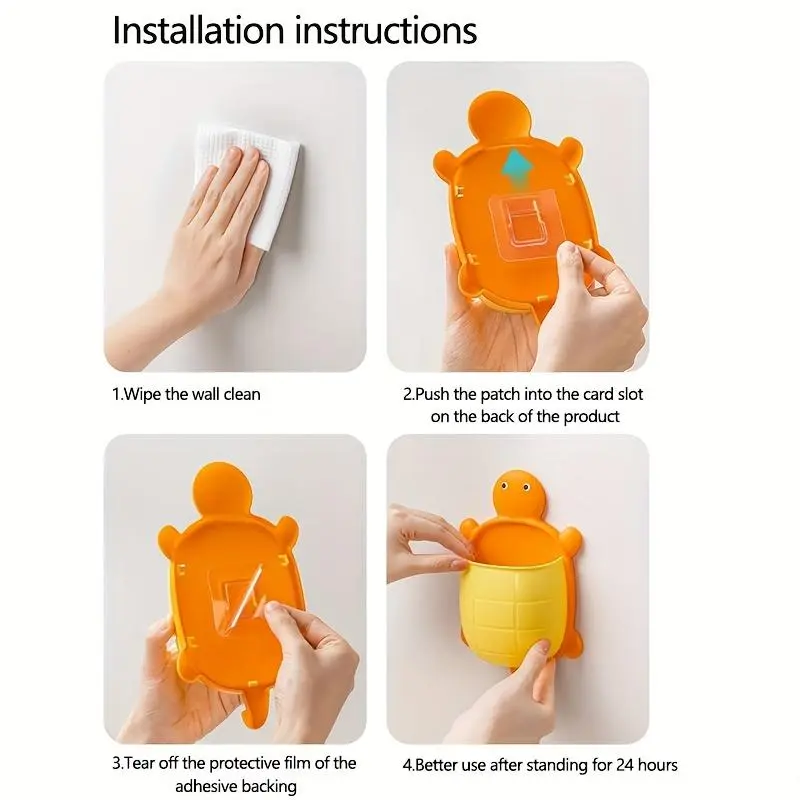 Installation instructions

1.Wipe the wall clean

2.Push the patch into the card slot on the back of the product

3.Tear off the protective film of the adhesive backing

4.Better use after standing for 24 hours