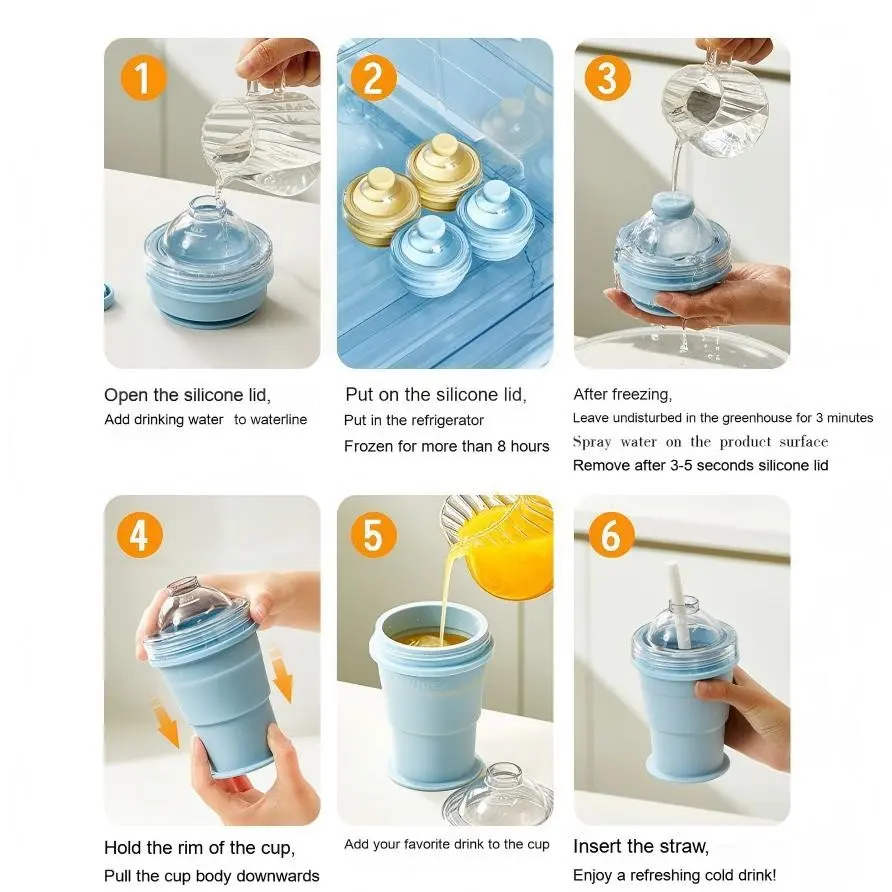 1

Open the silicone lid,
Add drinking water to waterline

2

Put on the silicone lid,
Put in the refrigerator
Frozen for more than 8 hours

3

After freezing,
Leave undisturbed in the greenhouse for 3 minutes
Spray water on the product surface
Remove after 3-5 seconds silicone lid

4

Hold the rim of the cup,
Pull the cup body downwards

5

Add your favorite drink to the cup

6

Insert the straw,
Enjoy a refreshing cold drink!