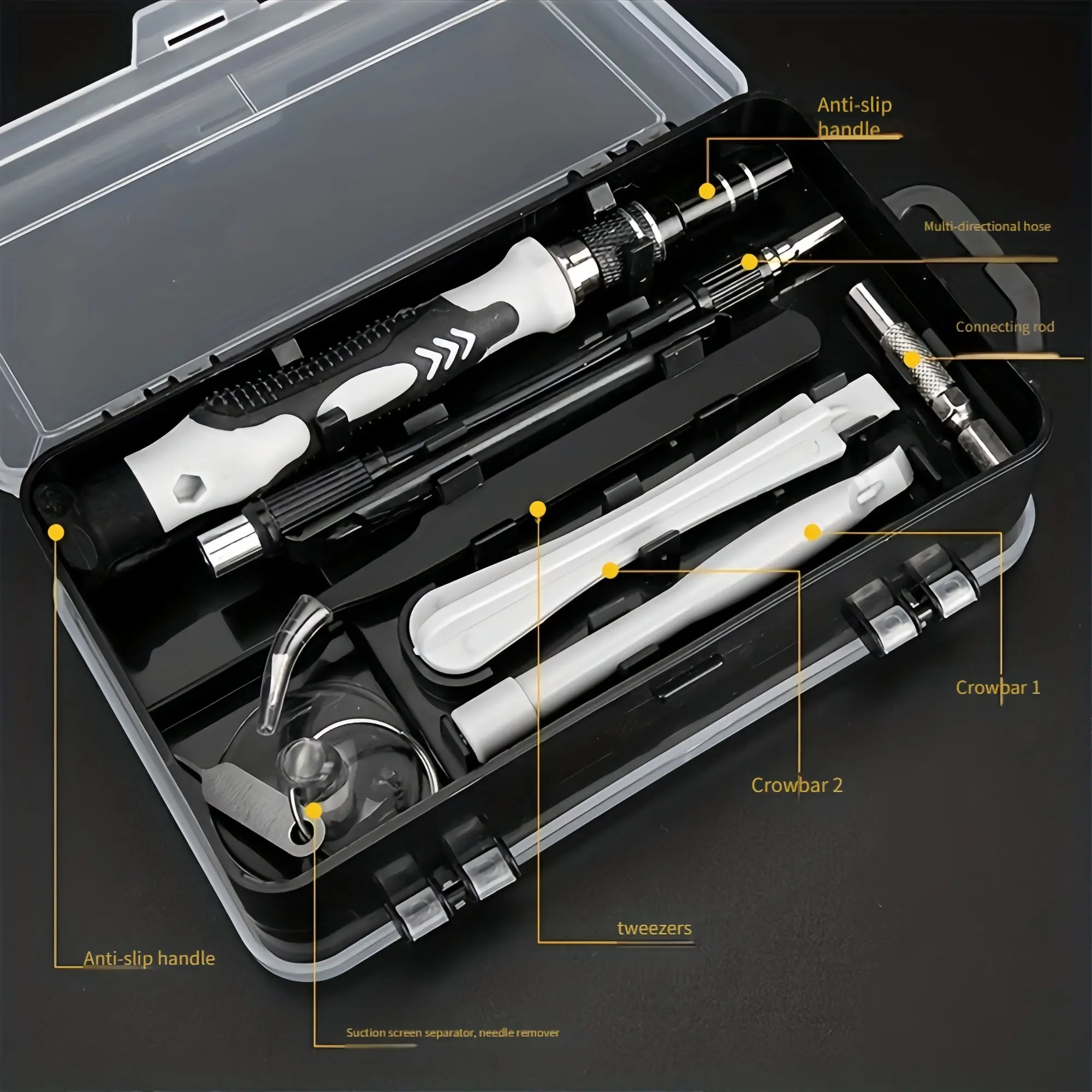 Anti-slip handle

Multi-directional hose

Connecting rod

Crowbar 1

Crowbar 2

tweezers

Anti-slip handle

Suction screen separator, needle remover