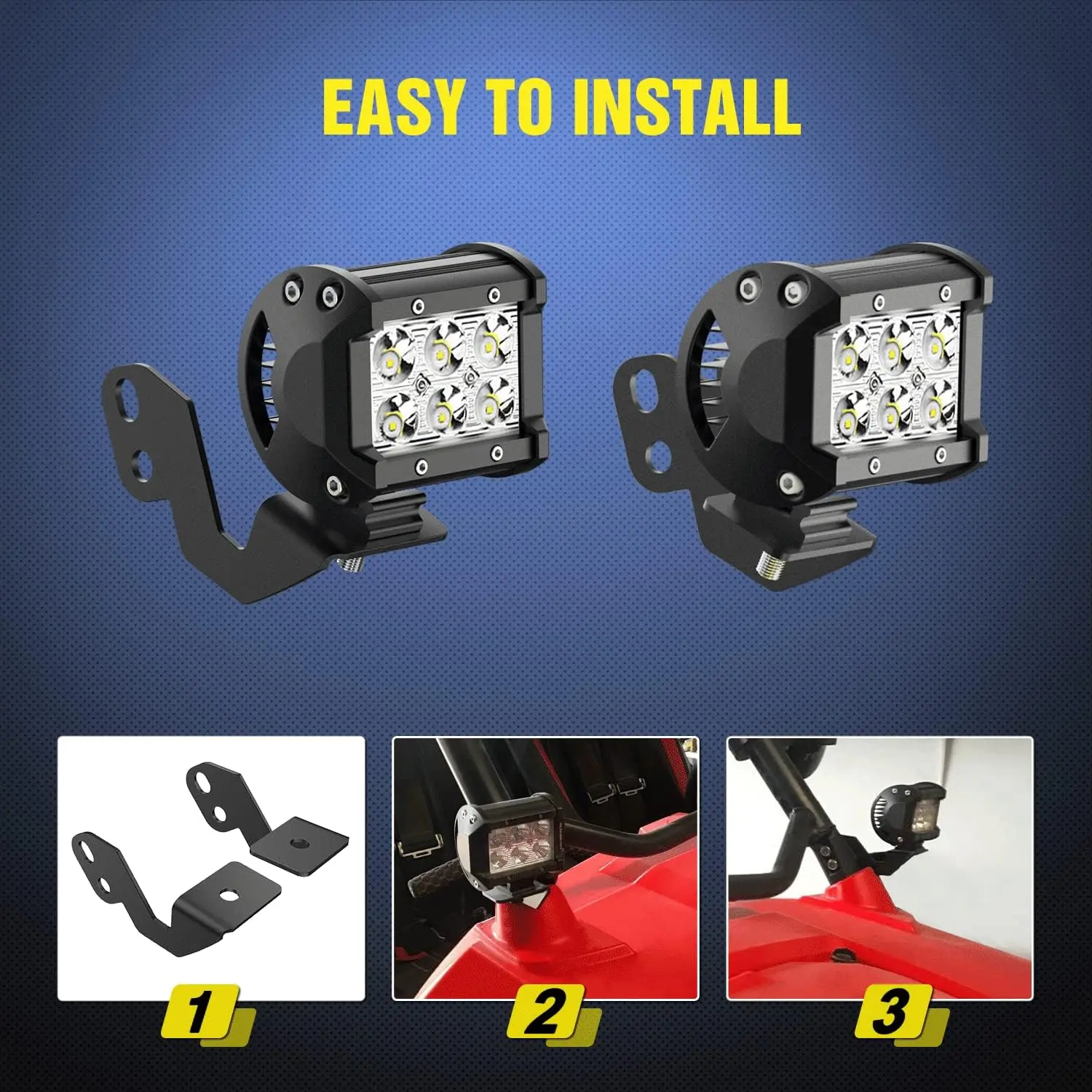 EASY TO INSTALL

1

2

3