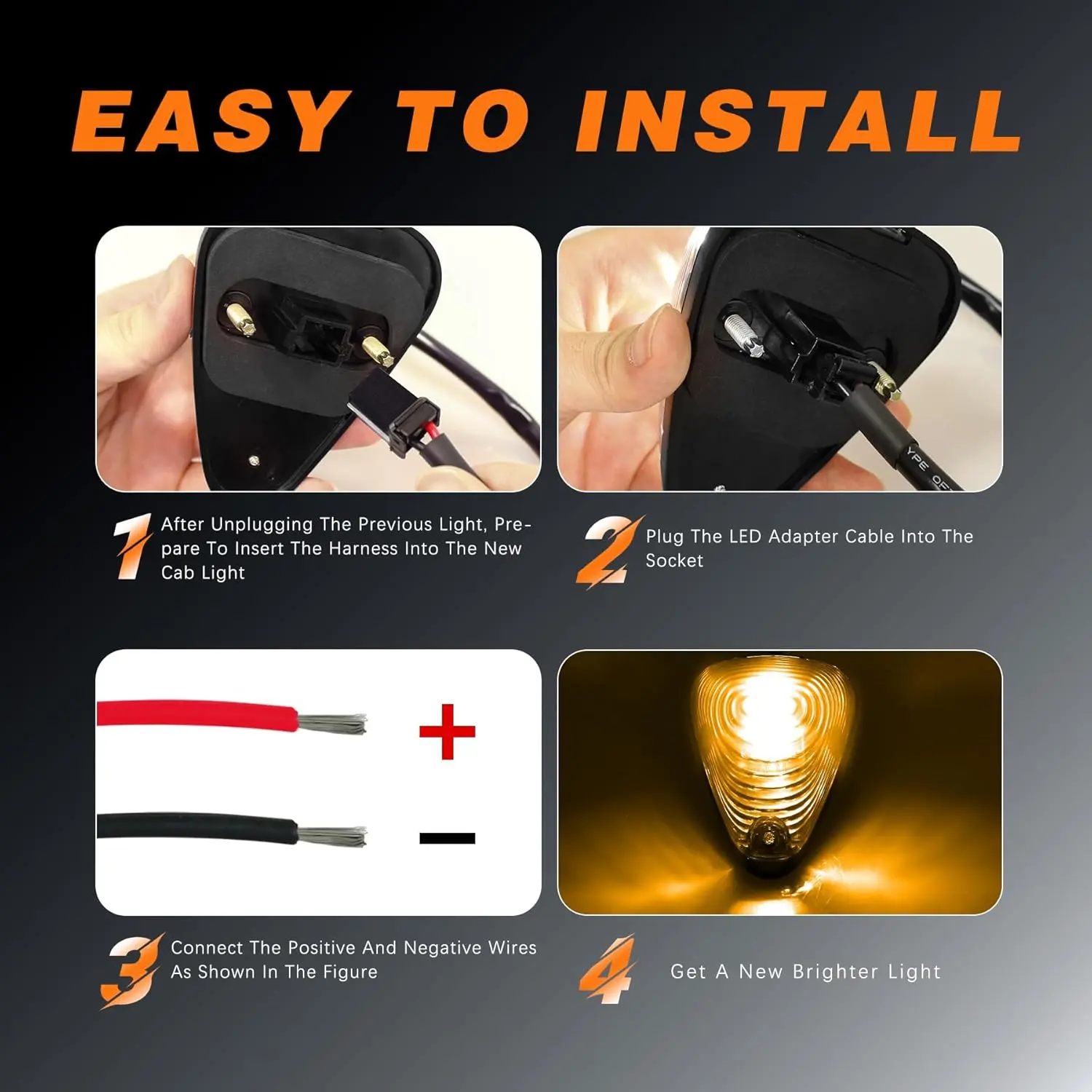 EASY TO INSTALL

YPE OF

1 After Unplugging The Previous Light, Prepare To Insert The Harness Into The New Cab Light

2 Plug The LED Adapter Cable Into The Socket

+

−

3 Connect The Positive And Negative Wires As Shown In The Figure

4 Get A New Brighter Light