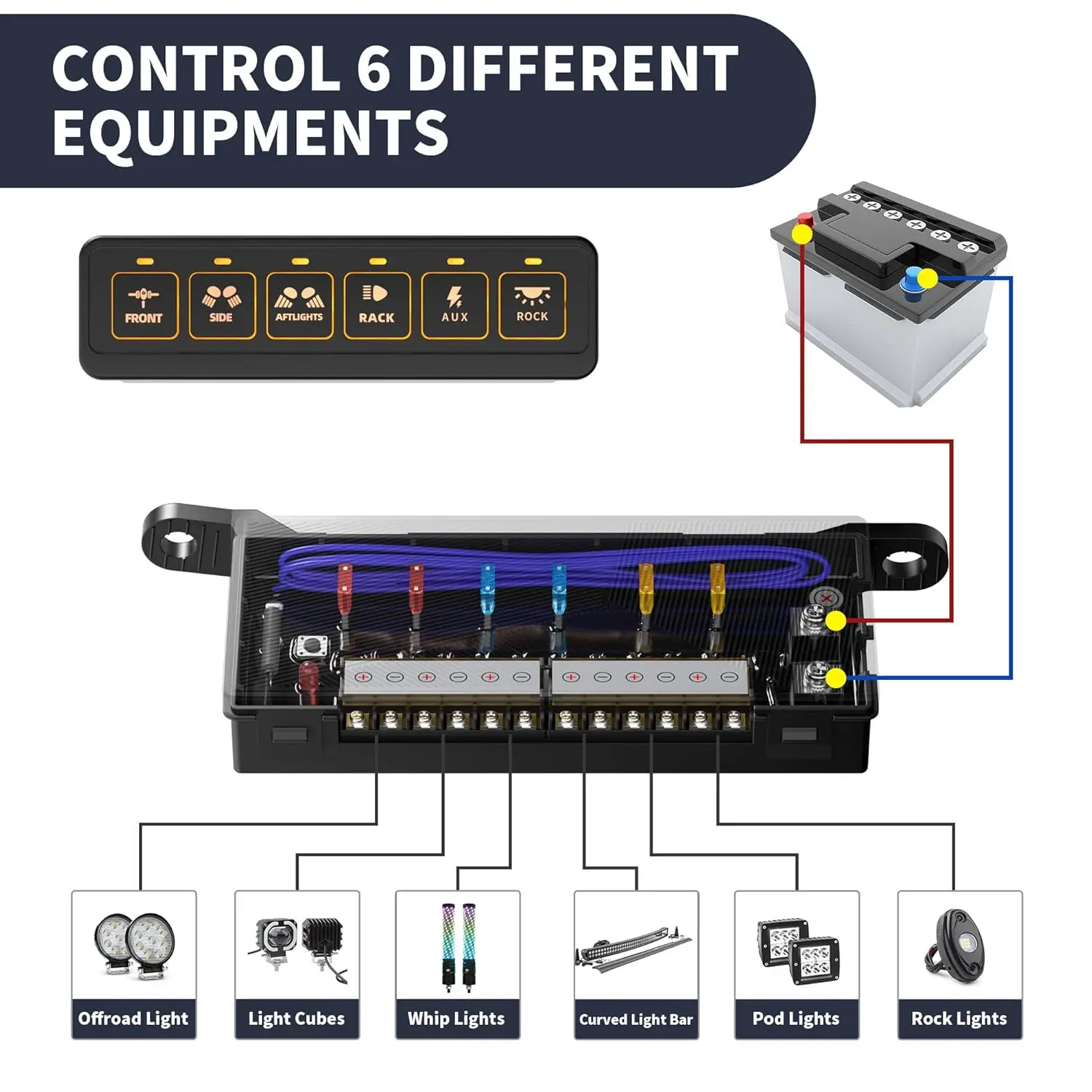 CONTROL 6 DIFFERENT EQUIPMENTS

FRONT
SIDE
AFTLIGHTS
RACK
AUX
ROCK

Offroad Light
Light Cubes
Whip Lights
Curved Light Bar
Pod Lights
Rock Lights