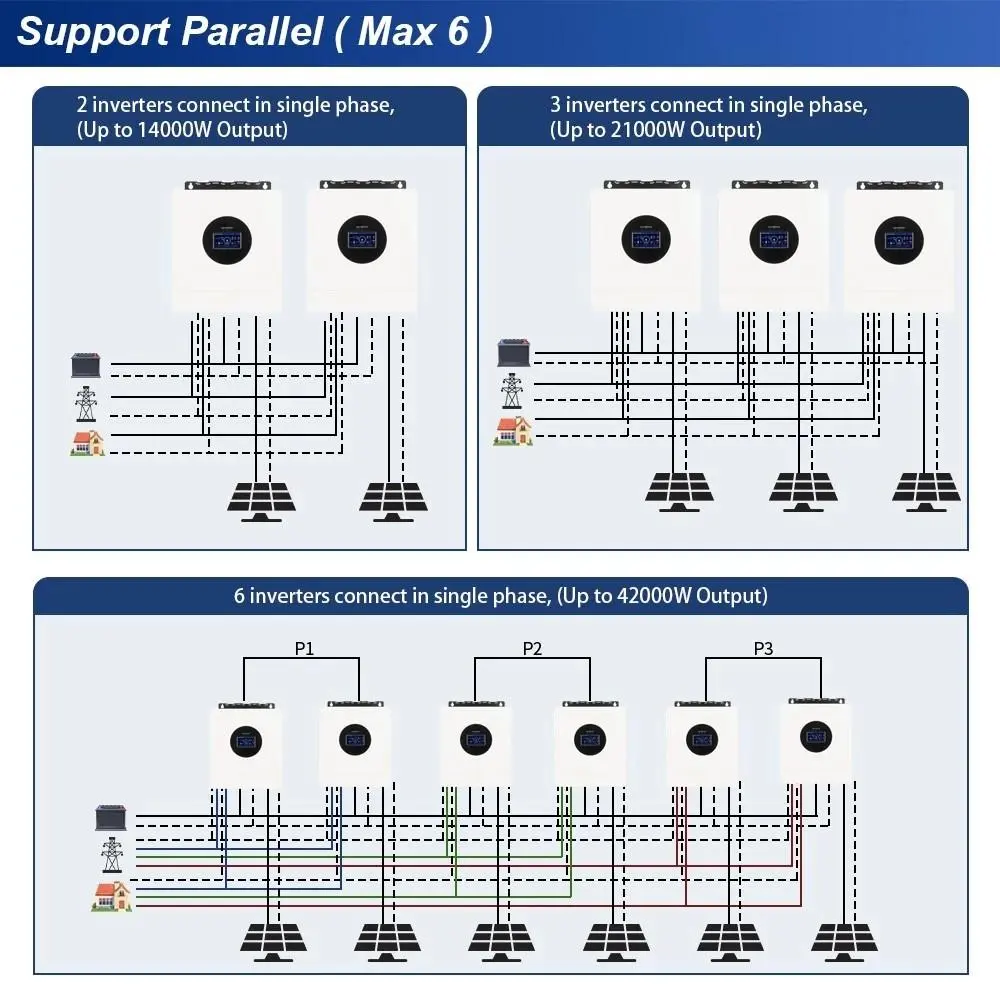 Support Parallel ( Max 6 )

2 inverters connect in single phase, (Up to 14000W Output)

3 inverters connect in single phase, (Up to 21000W Output)

6 inverters connect in single phase, (Up to 42000W Output)

P1

P2

P3