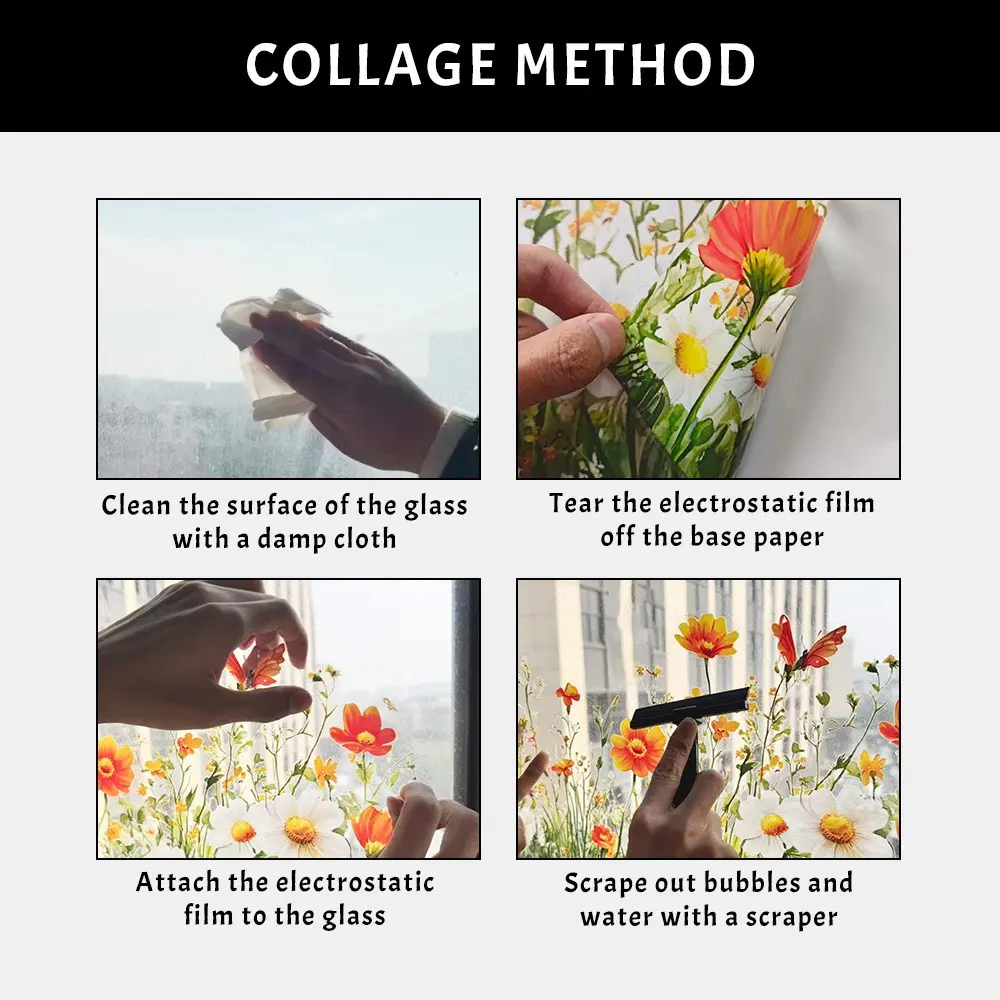 COLLAGE METHOD

Clean the surface of the glass with a damp cloth

Tear the electrostatic film off the base paper

Attach the electrostatic film to the glass

Scrape out bubbles and water with a scraper