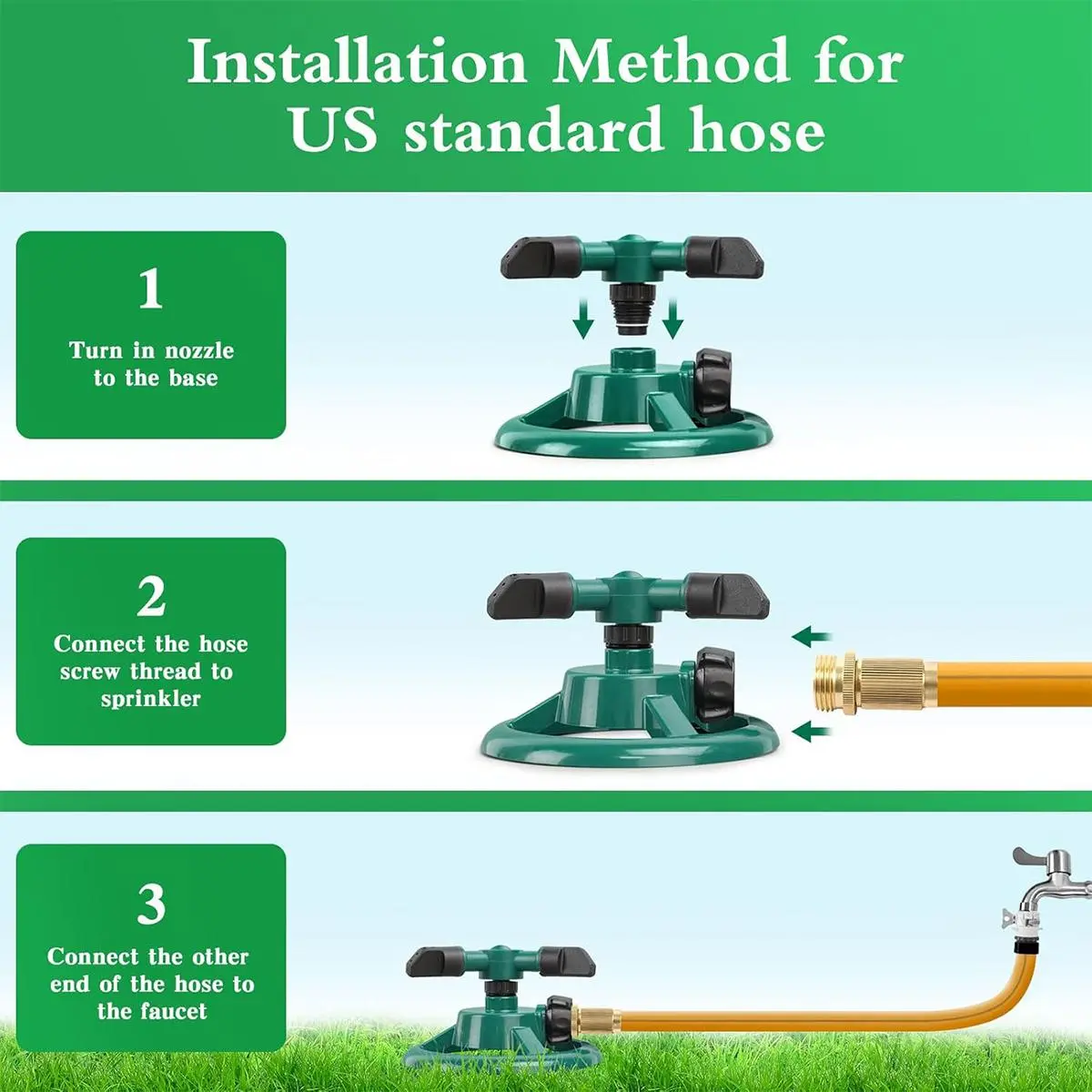 Installation Method for US standard hose

1

Turn in nozzle to the base

2

Connect the hose screw thread to sprinkler

3

Connect the other end of the hose to the faucet