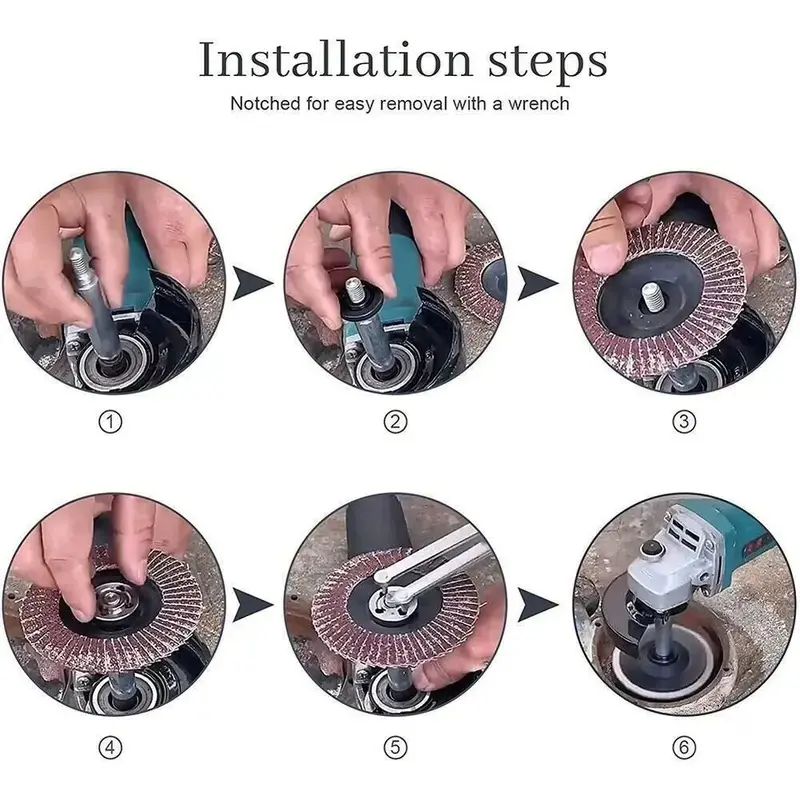 Installation steps

Notched for easy removal with a wrench

①

②

③

④

⑤

⑥