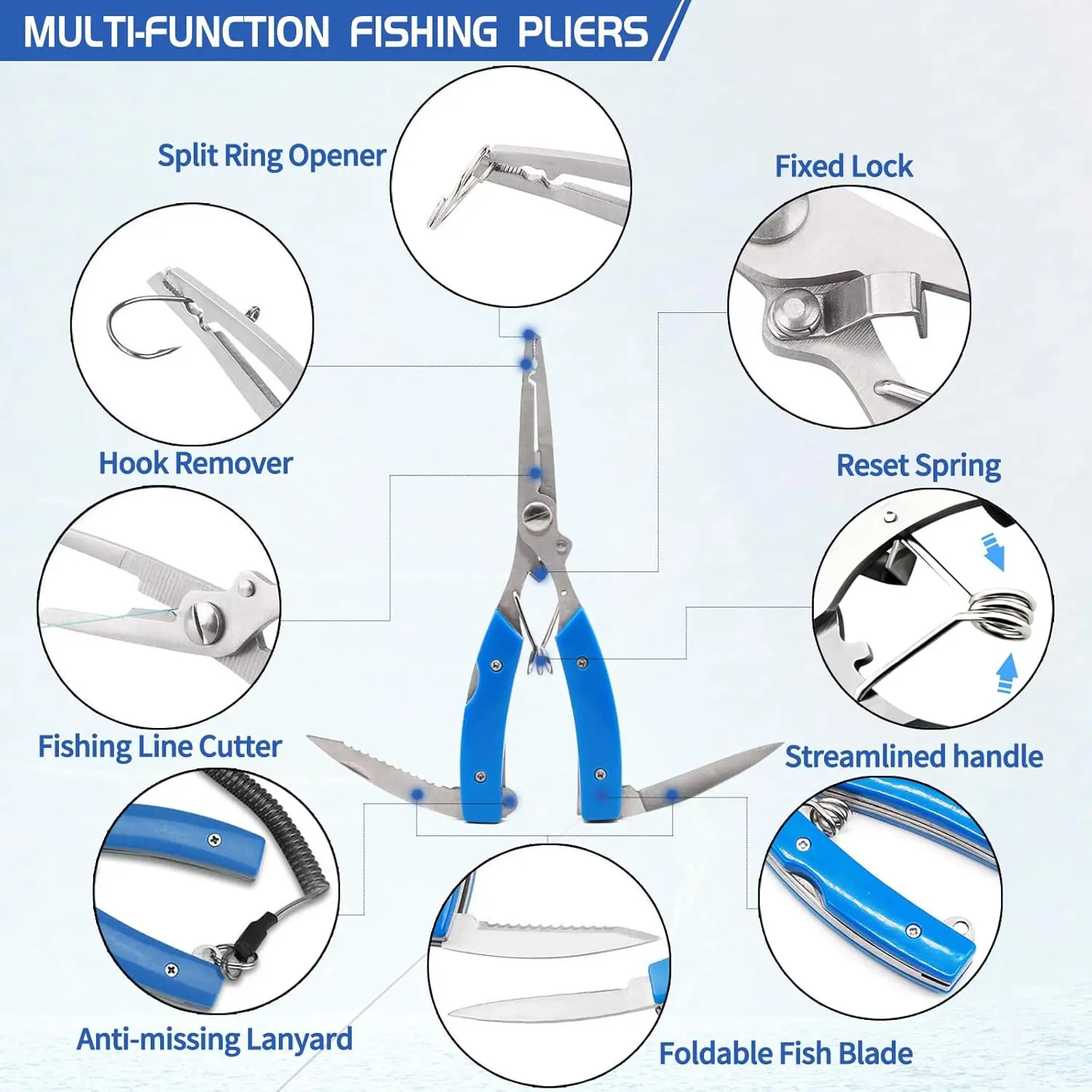 MULTI-FUNCTION FISHING PLIERS

Split Ring Opener

Fixed Lock

Hook Remover

Reset Spring

Fishing Line Cutter

Streamlined handle

Anti-missing Lanyard

Foldable Fish Blade