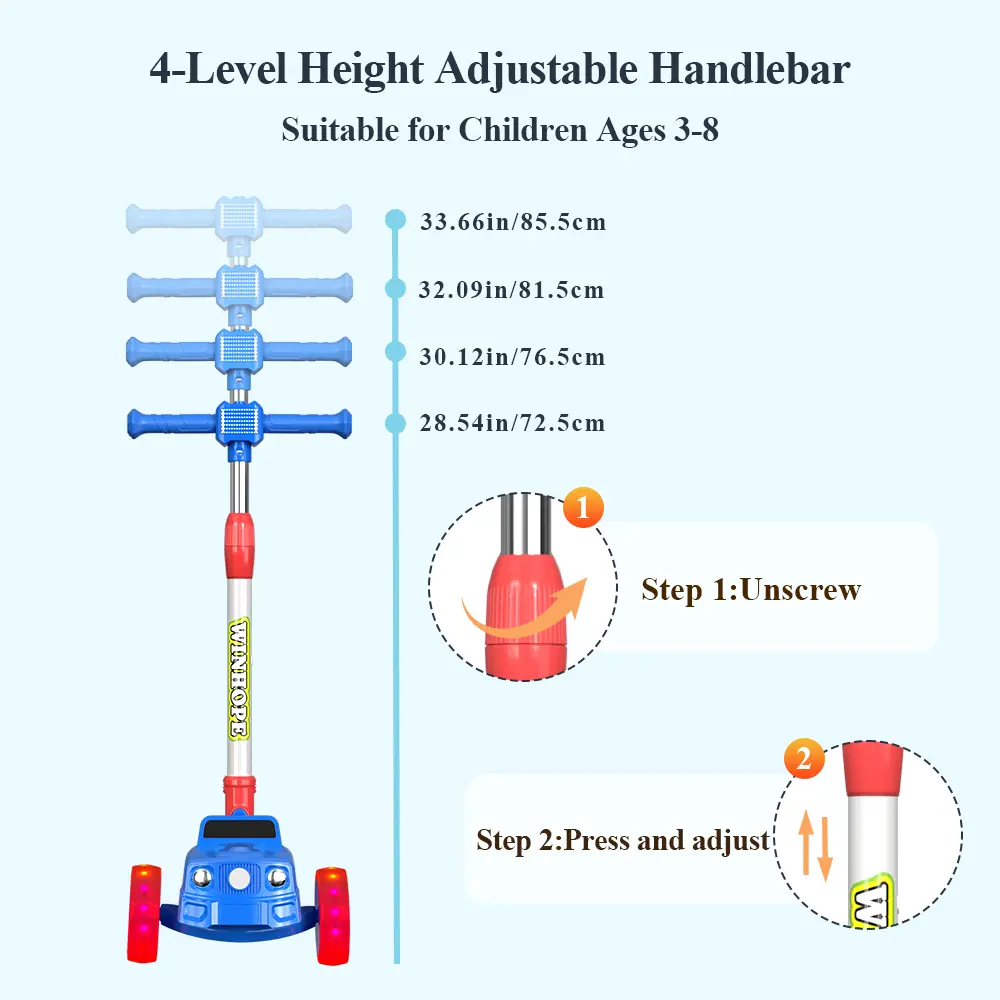 4-Level Height Adjustable Handlebar

Suitable for Children Ages 3-8

33.66in/85.5cm

32.09in/81.5cm

30.12in/76.5cm

28.54in/72.5cm

WINHOPE

1

Step 1:Unscrew

2

Step 2:Press and adjust

W