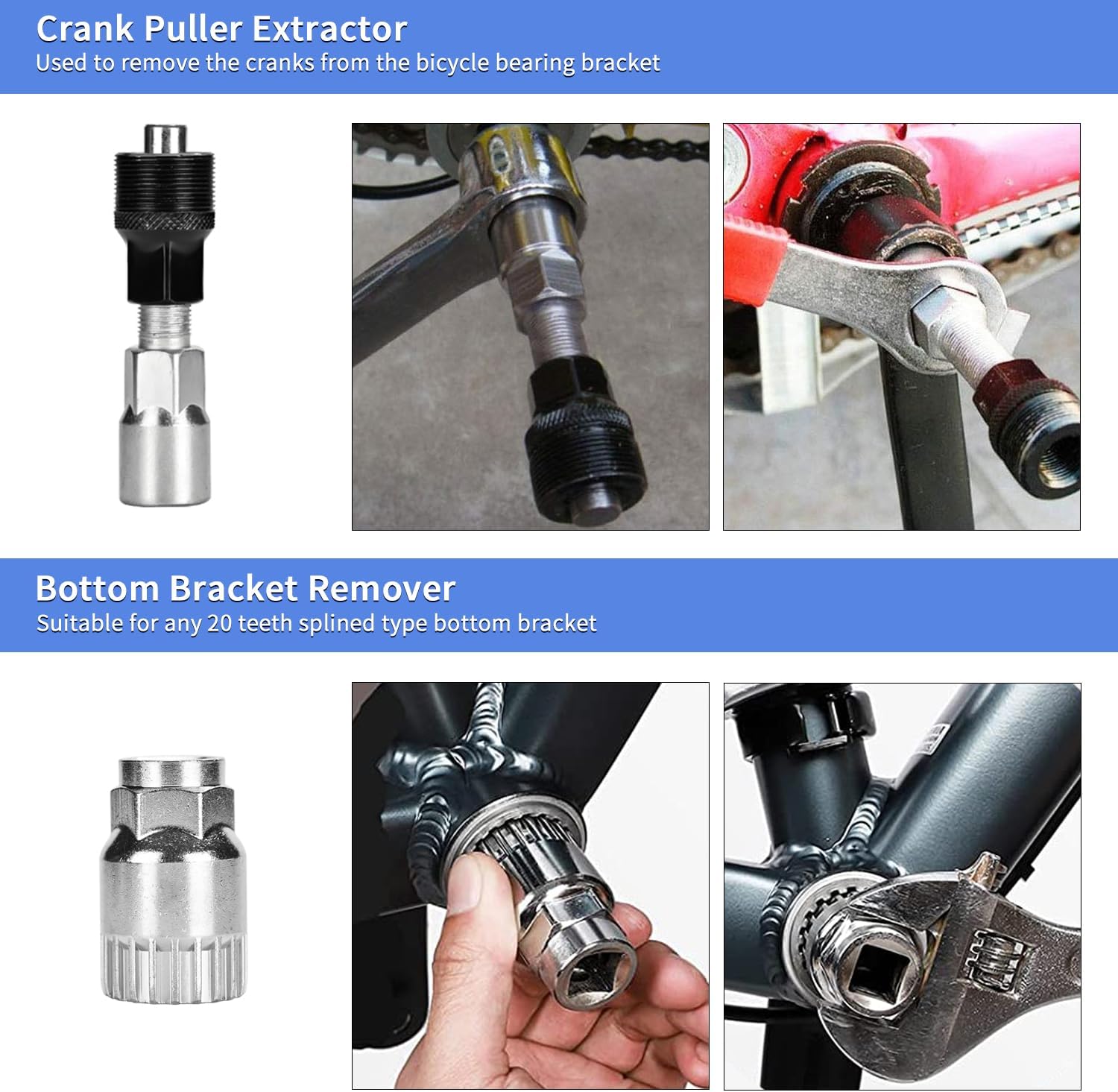 Crank Puller Extractor
Used to remove the cranks from the bicycle bearing bracket

Bottom Bracket Remover
Suitable for any 20 teeth splined type bottom bracket