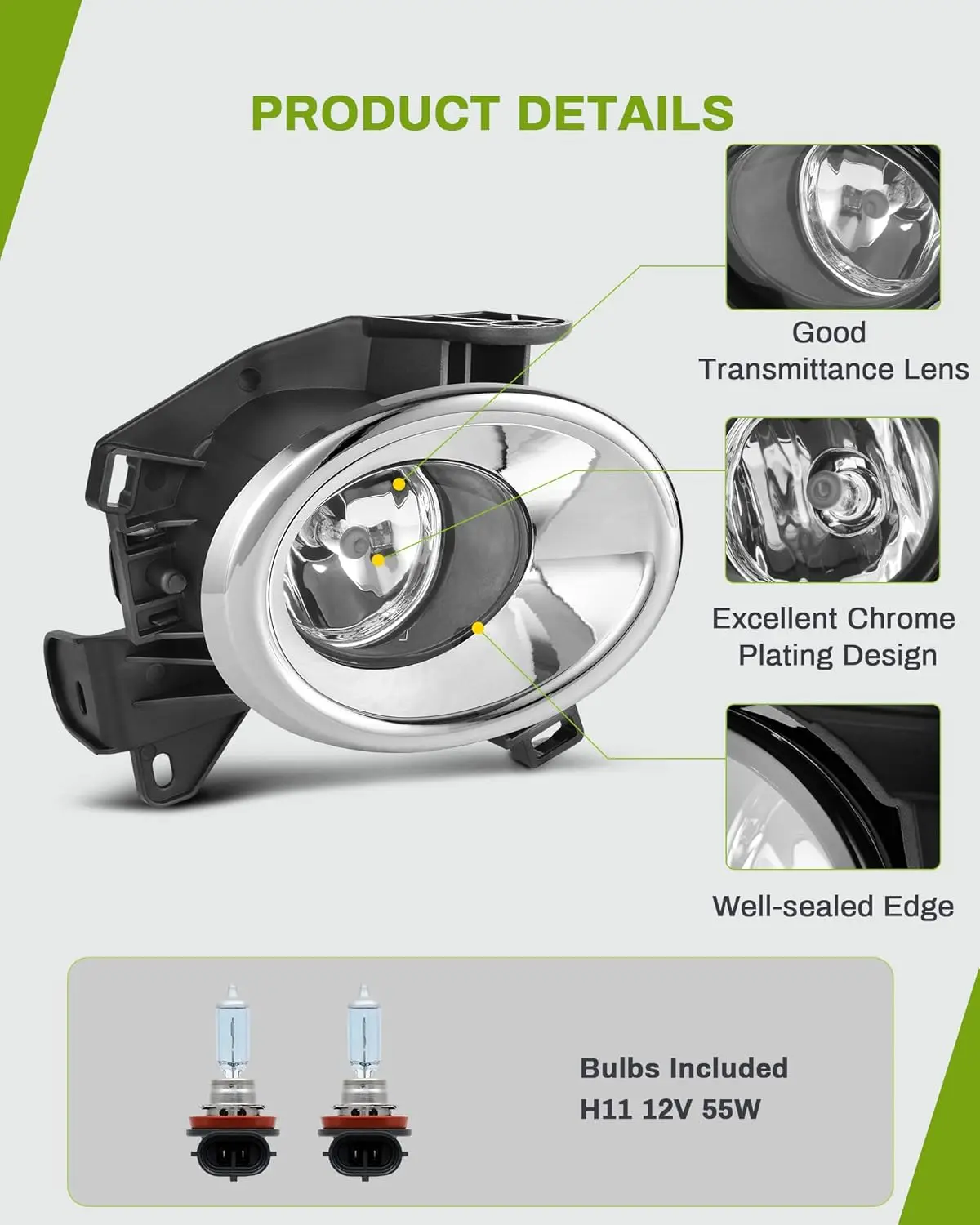 PRODUCT DETAILS

Good Transmittance Lens

Excellent Chrome Plating Design

Well-sealed Edge

Bulbs Included
H11 12V 55W