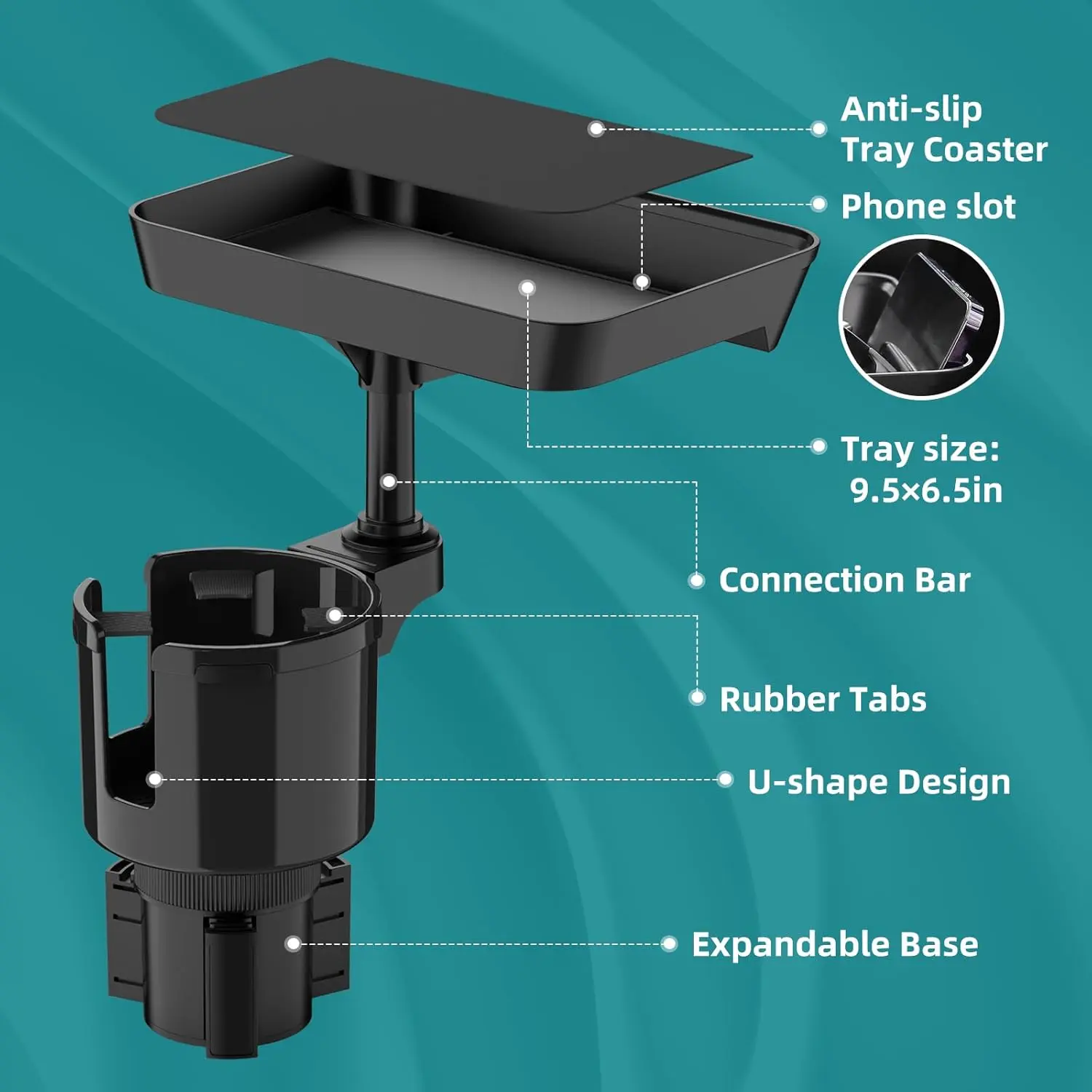 Anti-slip
Tray Coaster

Phone slot

Tray size:
9.5×6.5in

Connection Bar

Rubber Tabs

U-shape Design

Expandable Base