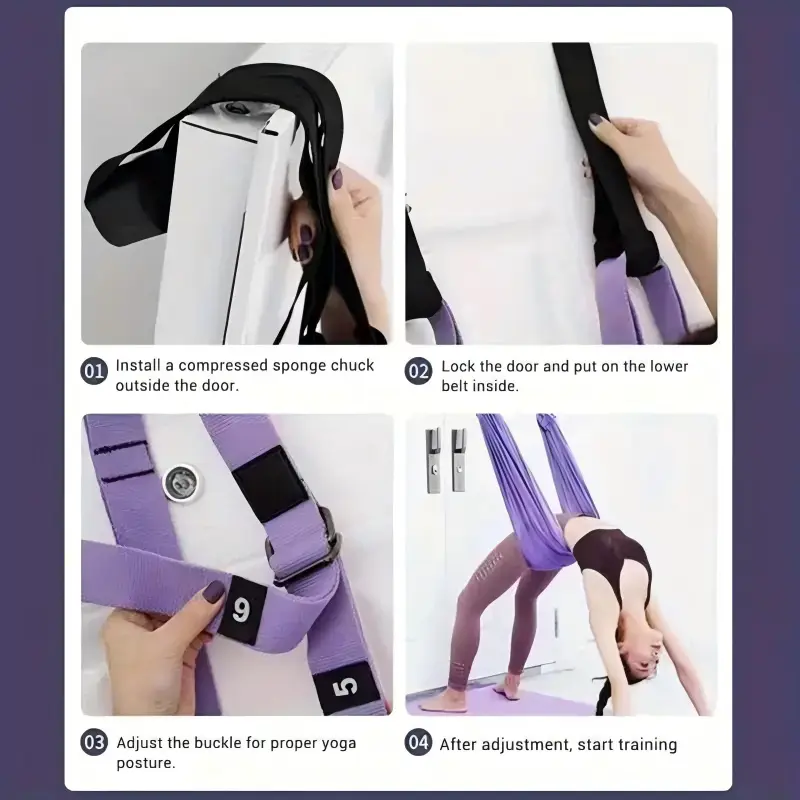 01 Install a compressed sponge chuck outside the door.

02 Lock the door and put on the lower belt inside.

9

5

03 Adjust the buckle for proper yoga posture.

04 After adjustment, start training