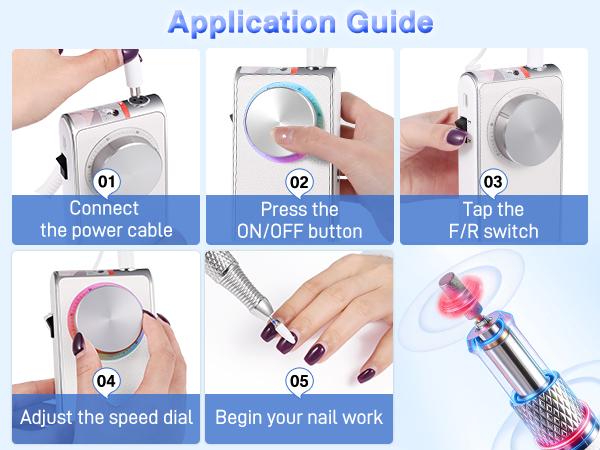 Application Guide

01
Connect the power cable

02
Press the ON/OFF button

03
Tap the F/R switch

04
Adjust the speed dial

05
Begin your nail work