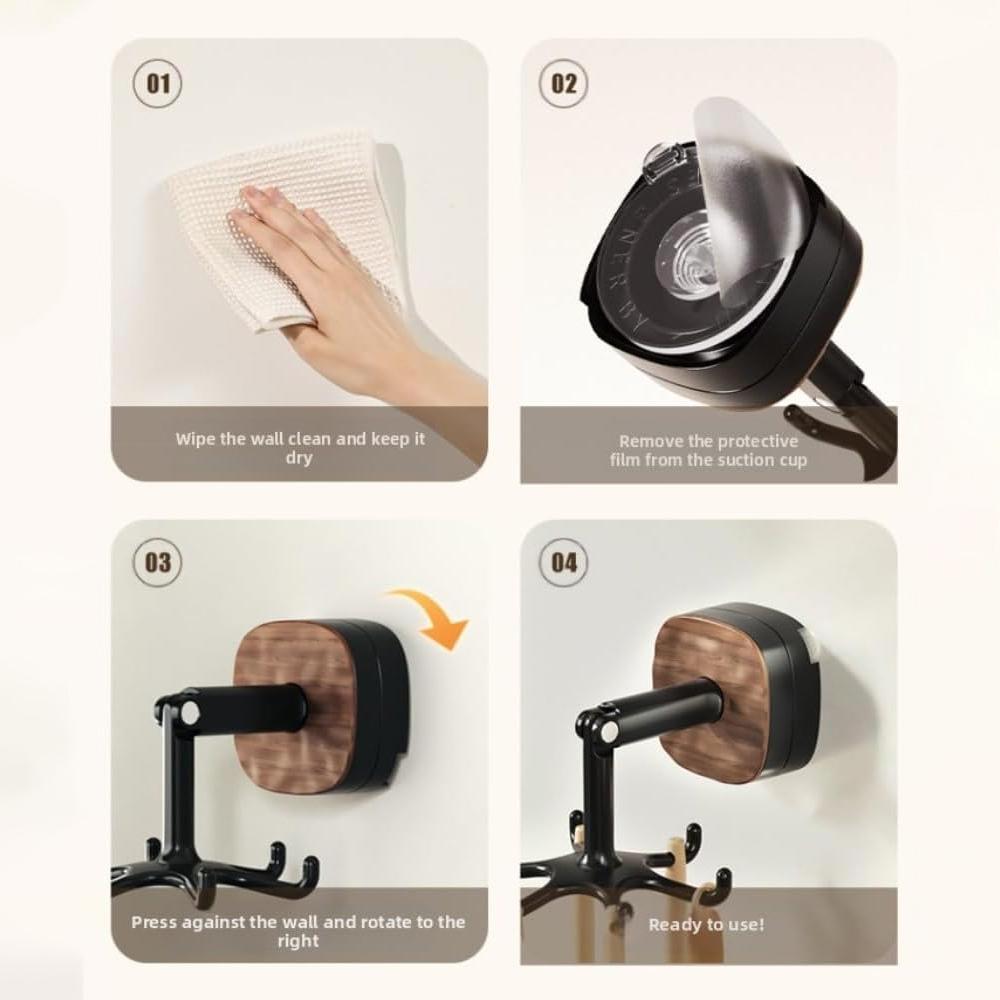 01

Wipe the wall clean and keep it dry

02

Remove the protective film from the suction cup

03

Press against the wall and rotate to the right

04

Ready to use!