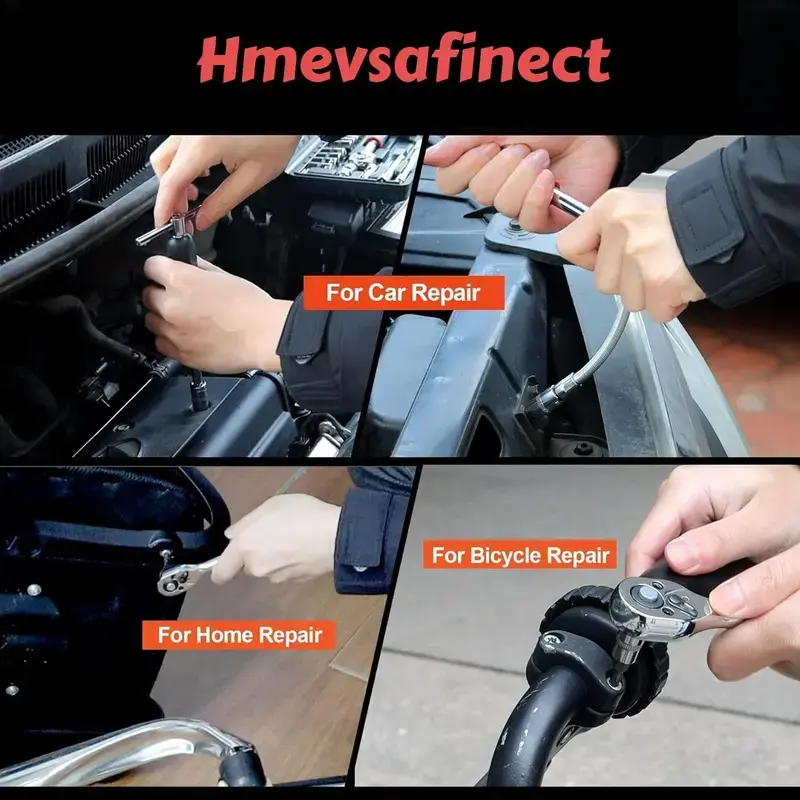 Hmevsafinect

For Car Repair

For Bicycle Repair

For Home Repair