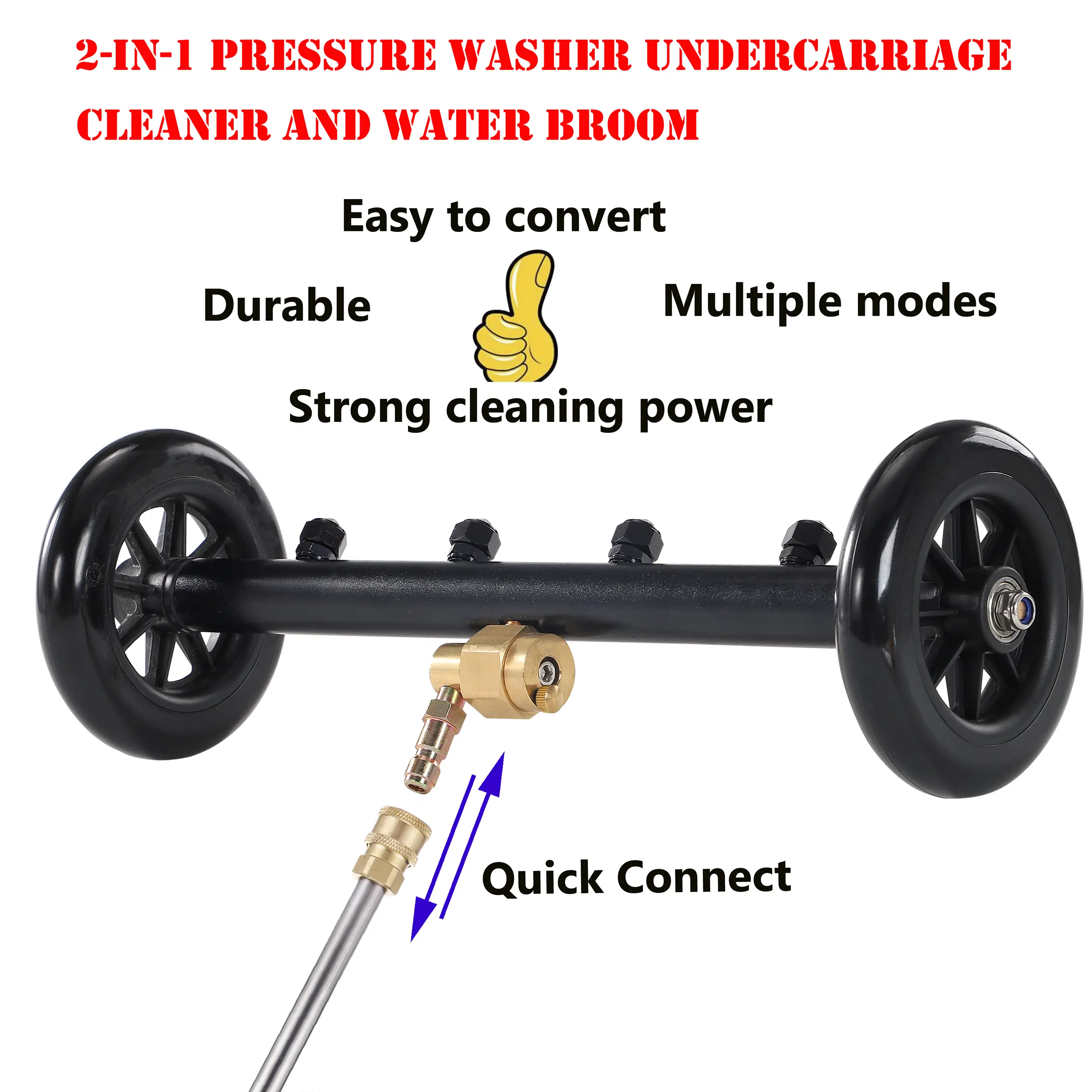 2-IN-1 PRESSURE WASHER UNDERCARRIAGE CLEANER AND WATER BROOM

Easy to convert

Durable

Multiple modes

Strong cleaning power

Quick Connect