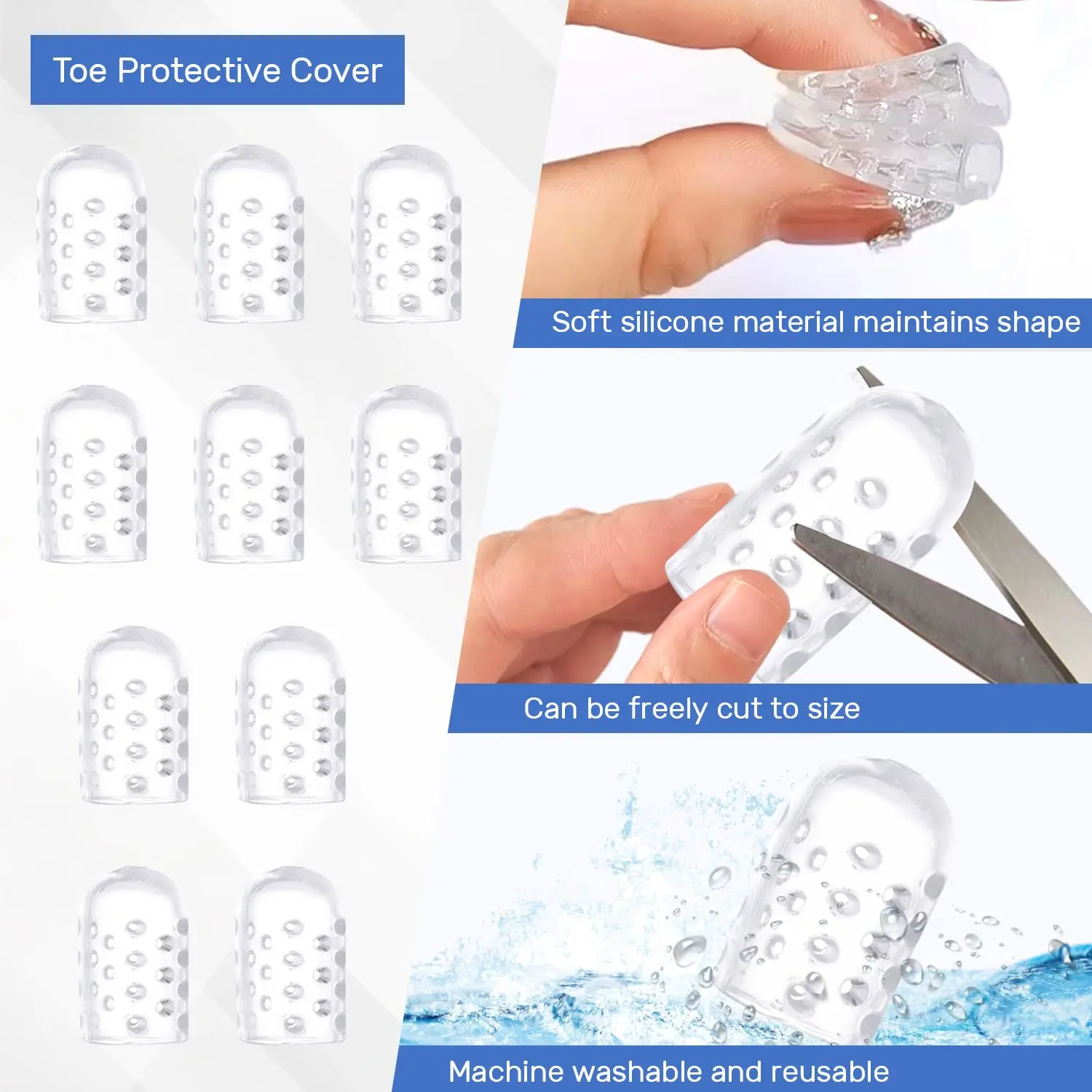 Toe Protective Cover

Soft silicone material maintains shape

Can be freely cut to size

Machine washable and reusable