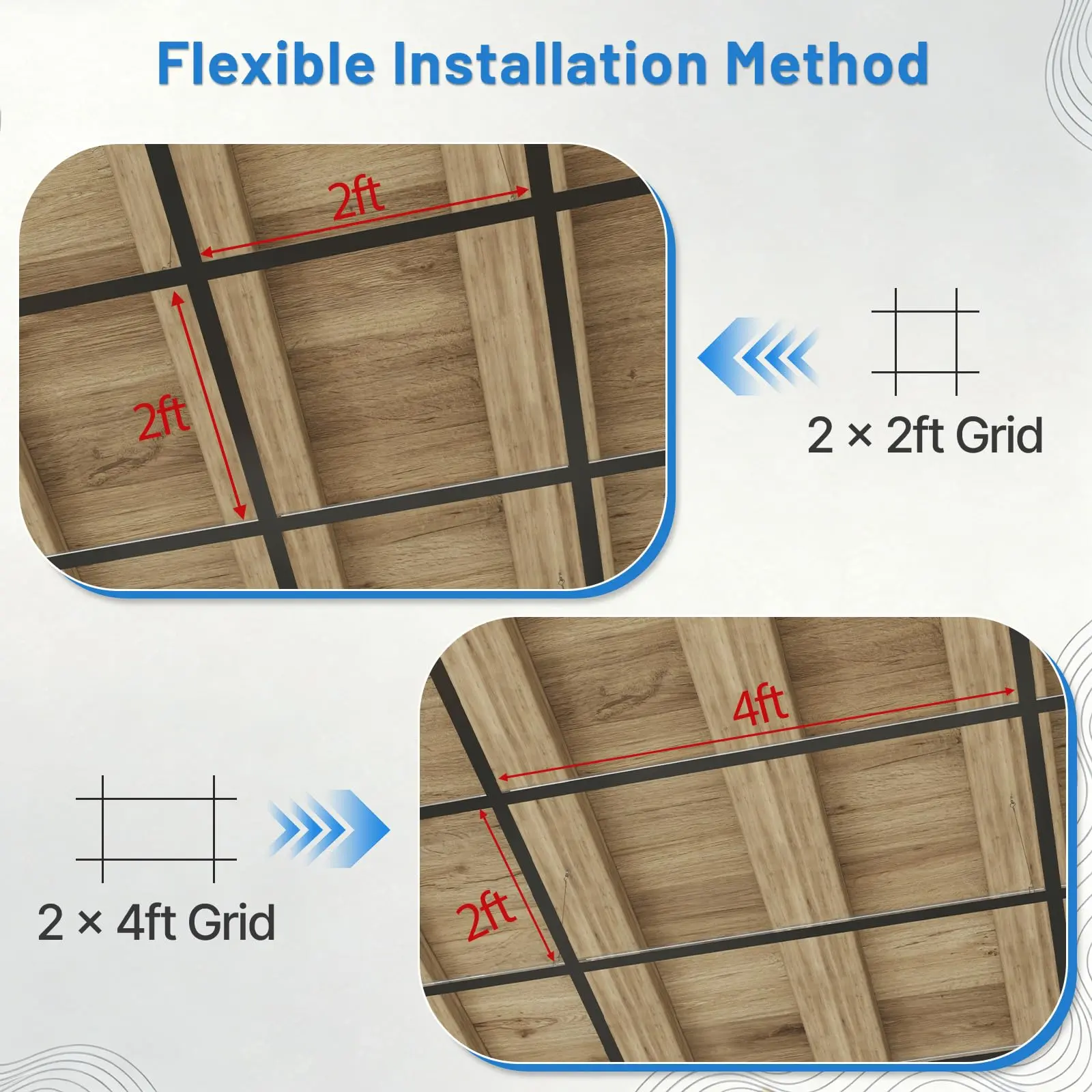 Flexible Installation Method

2ft

2ft

2 × 2ft Grid

4ft

2ft

2 × 4ft Grid