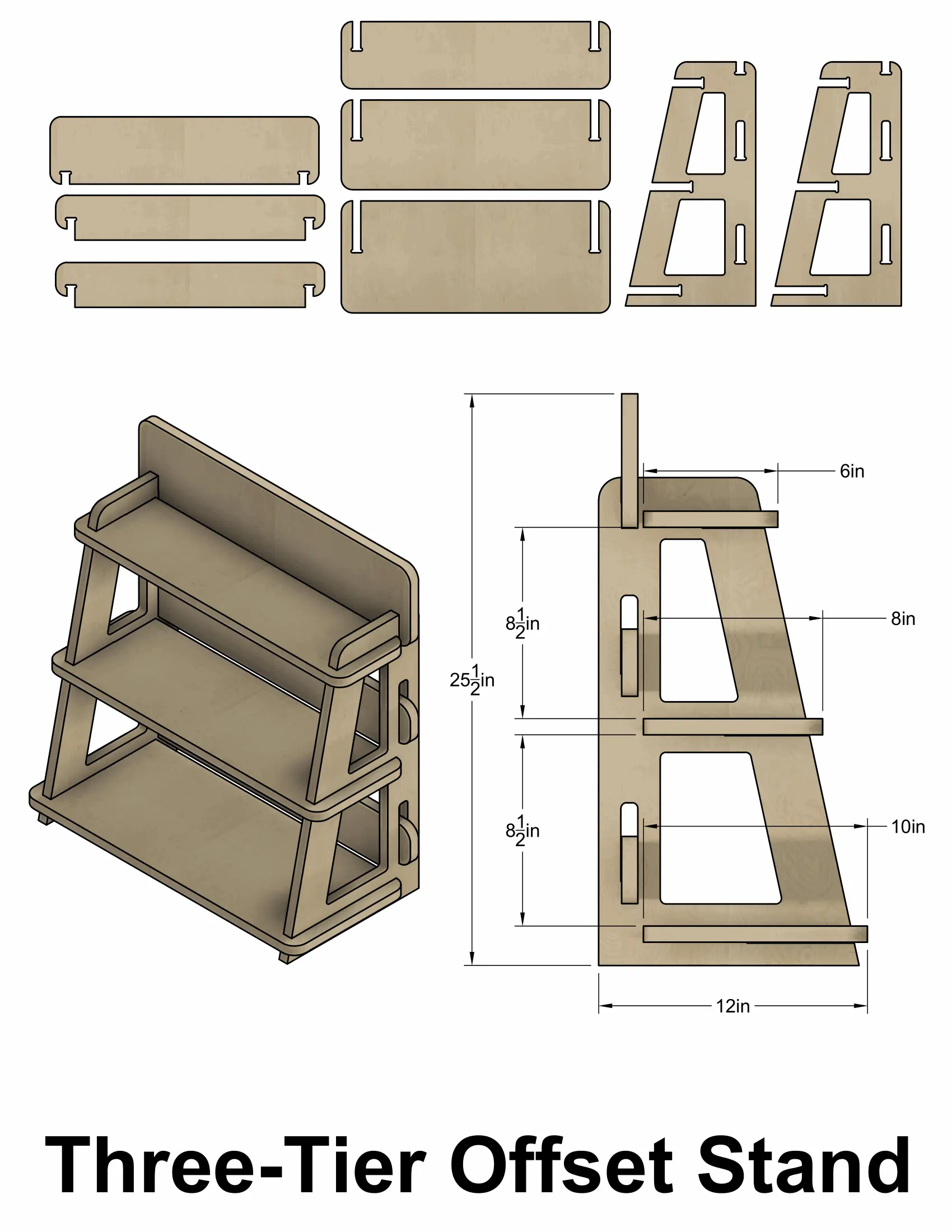 6in

$8\frac{1}{2}$in

8in

$25\frac{1}{2}$in

$8\frac{1}{2}$in

10in

12in

Three-Tier Offset Stand