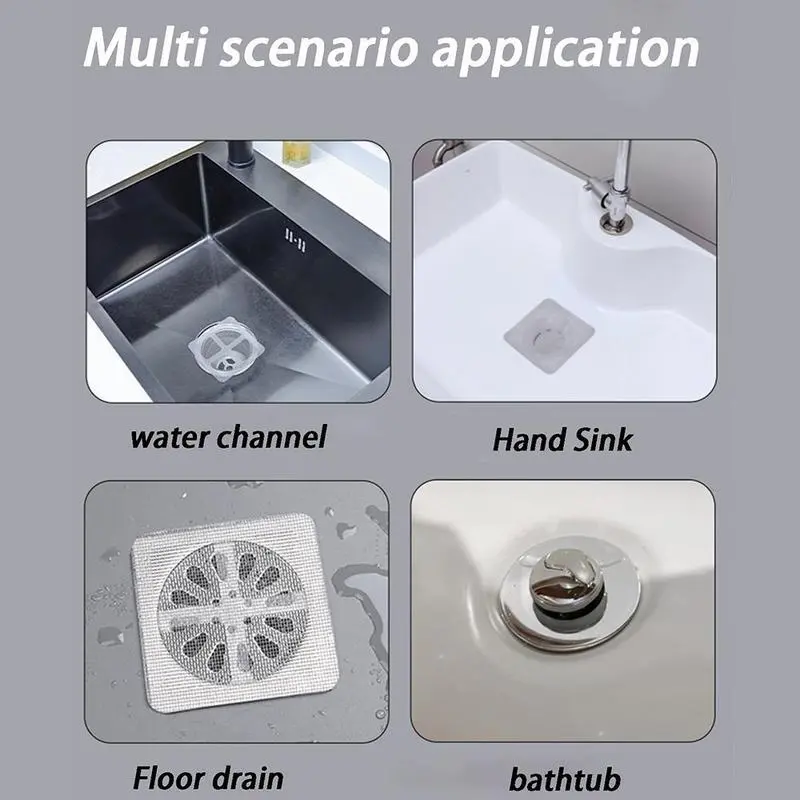 Multi scenario application

water channel

Hand Sink

Floor drain

bathtub