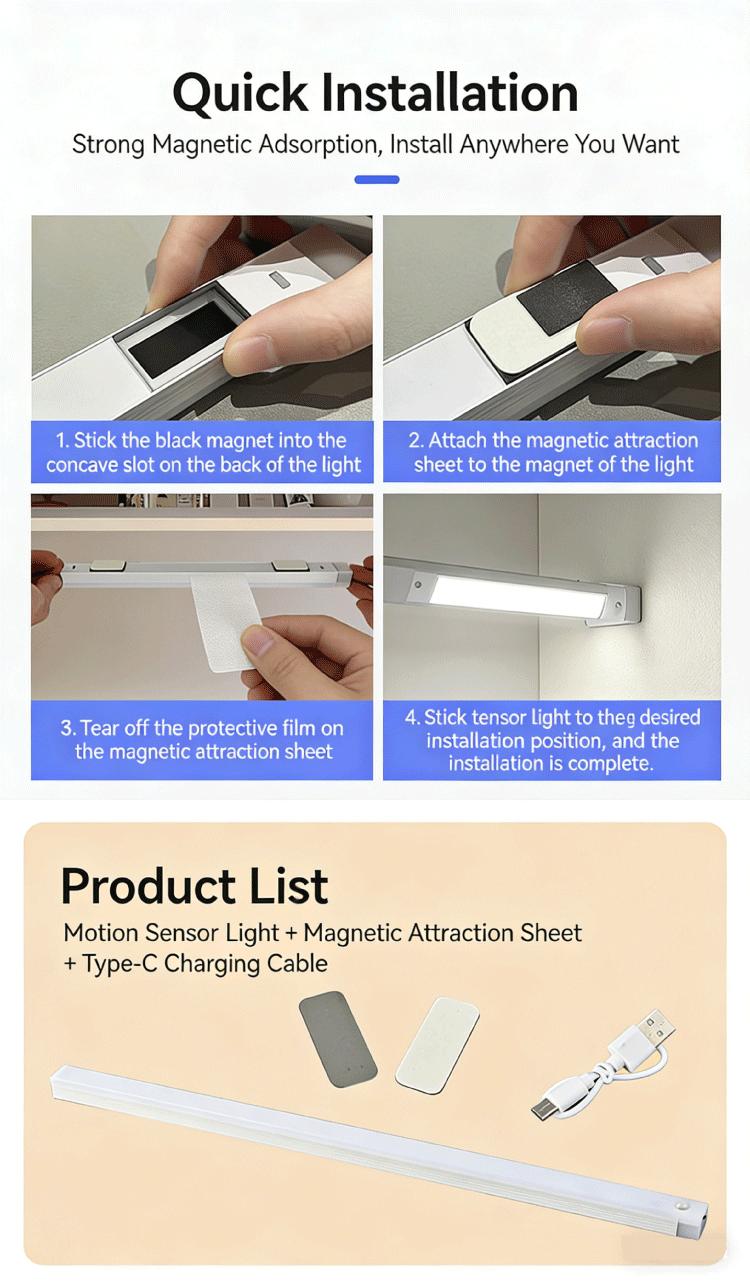 Quick Installation
Strong Magnetic Adsorption, Install Anywhere You Want

1. Stick the black magnet into the concave slot on the back of the light

2. Attach the magnetic attraction sheet to the magnet of the light

3. Tear off the protective film on the magnetic attraction sheet

4. Stick tensor light to theg desired installation position, and the installation is complete.

Product List
Motion Sensor Light + Magnetic Attraction Sheet + Type-C Charging Cable