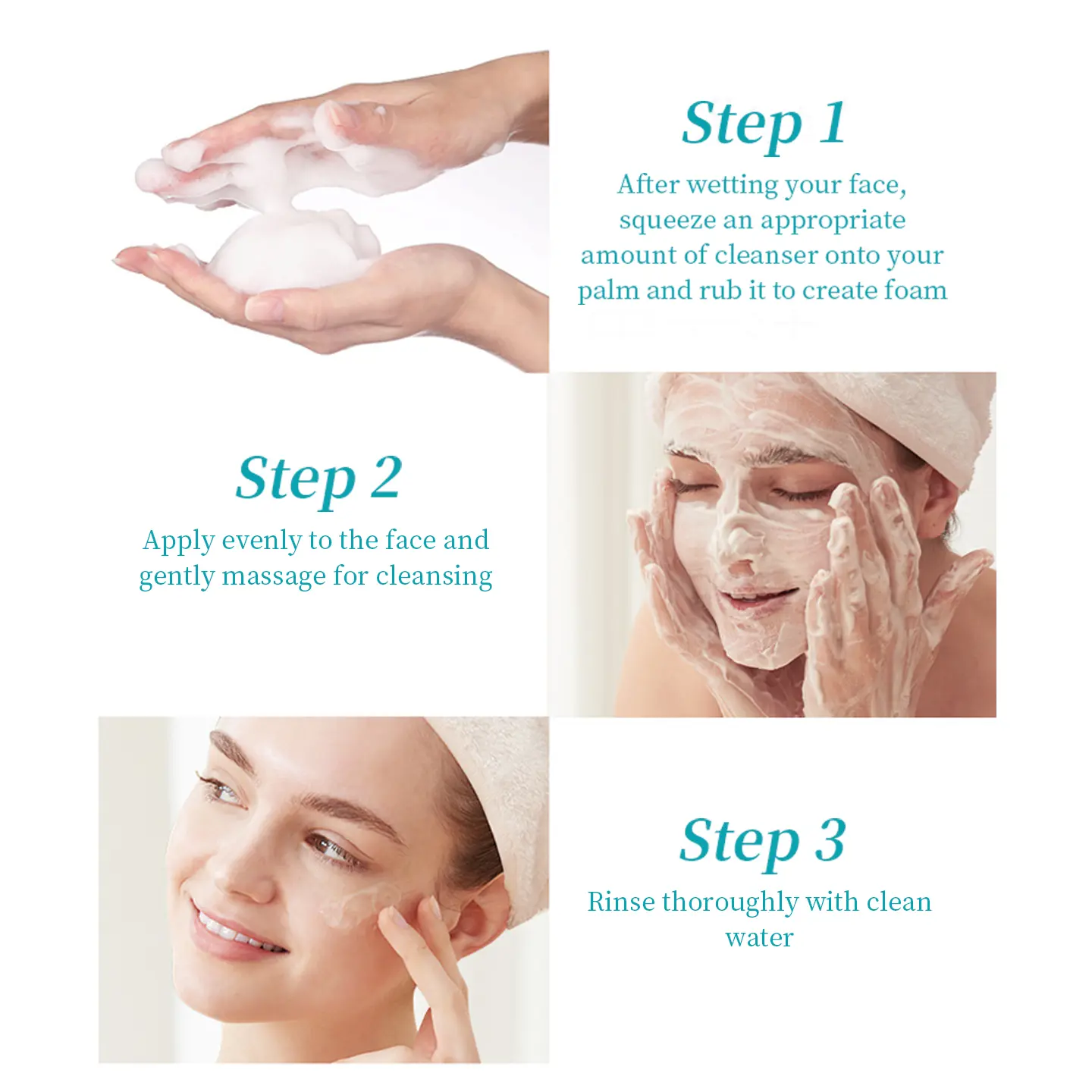 Step 1

After wetting your face, squeeze an appropriate amount of cleanser onto your palm and rub it to create foam

Step 2

Apply evenly to the face and gently massage for cleansing

Step 3

Rinse thoroughly with clean water