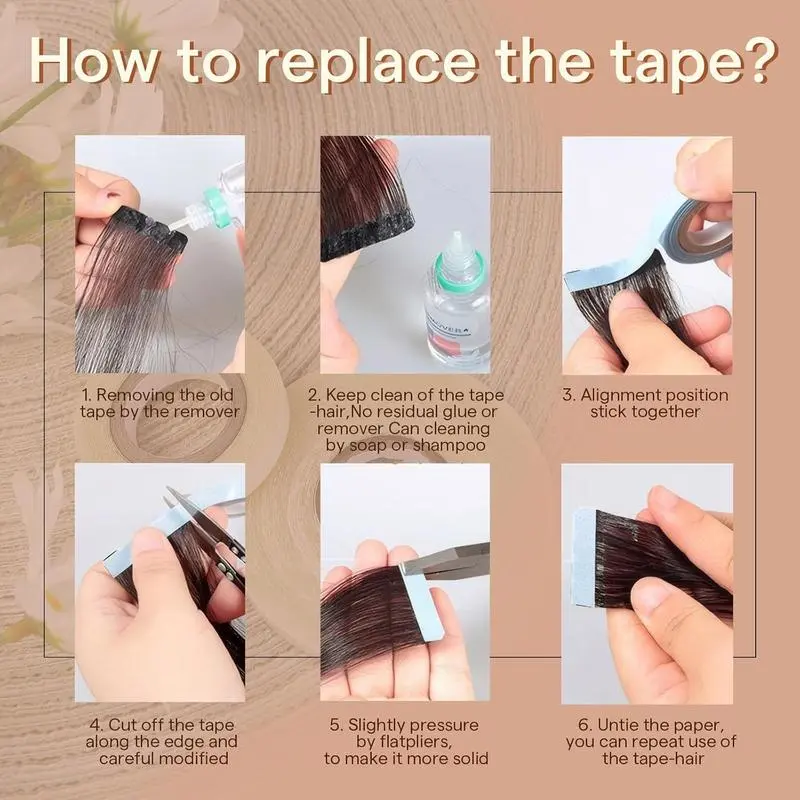 How to replace the tape?

1. Removing the old tape by the remover

2. Keep clean of the tape -hair,No residual glue or remover Can cleaning by soap or shampoo

3. Alignment position stick together

4. Cut off the tape along the edge and careful modified

5. Slightly pressure by flatpliers, to make it more solid

6. Untie the paper, you can repeat use of the tape-hair