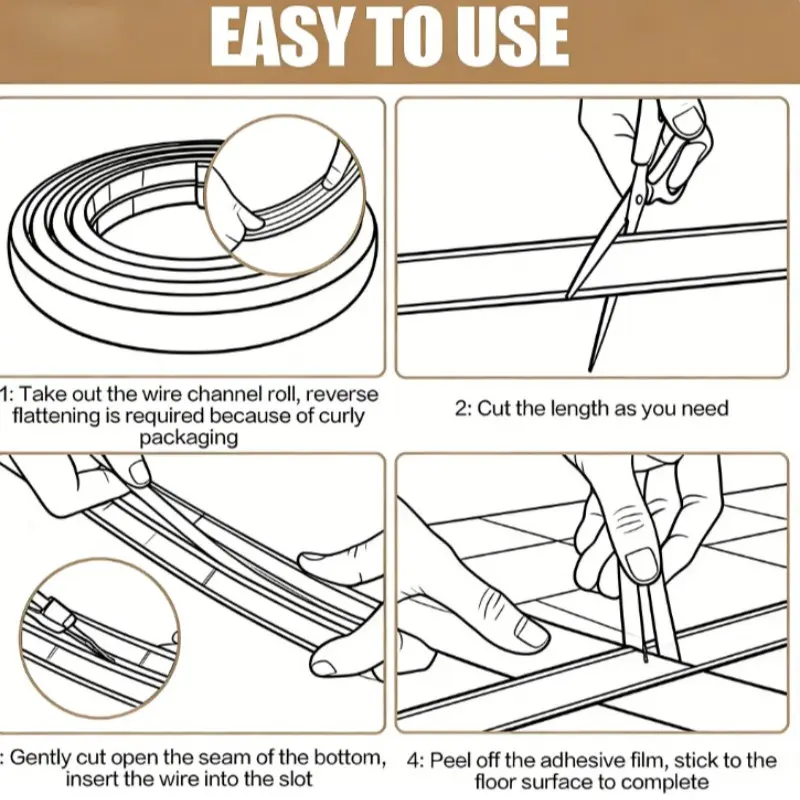 EASY TO USE

1: Take out the wire channel roll, reverse flattening is required because of curly packaging

2: Cut the length as you need

: Gently cut open the seam of the bottom, insert the wire into the slot

4: Peel off the adhesive film, stick to the floor surface to complete