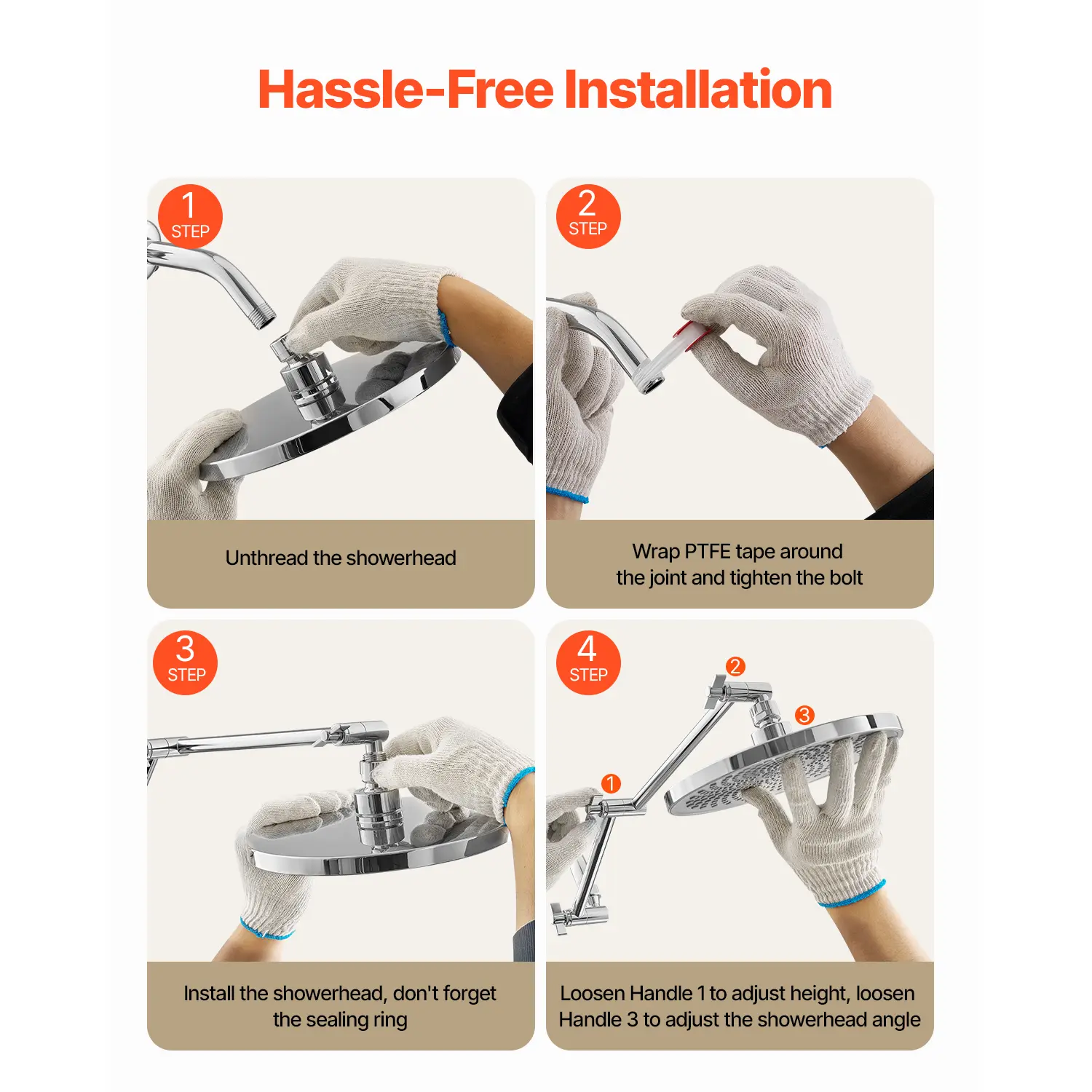 Hassle-Free Installation

1
STEP

Unthread the showerhead

2
STEP

Wrap PTFE tape around the joint and tighten the bolt

3
STEP

Install the showerhead, don't forget the sealing ring

4
STEP

2

3

1

Loosen Handle 1 to adjust height, loosen Handle 3 to adjust the showerhead angle