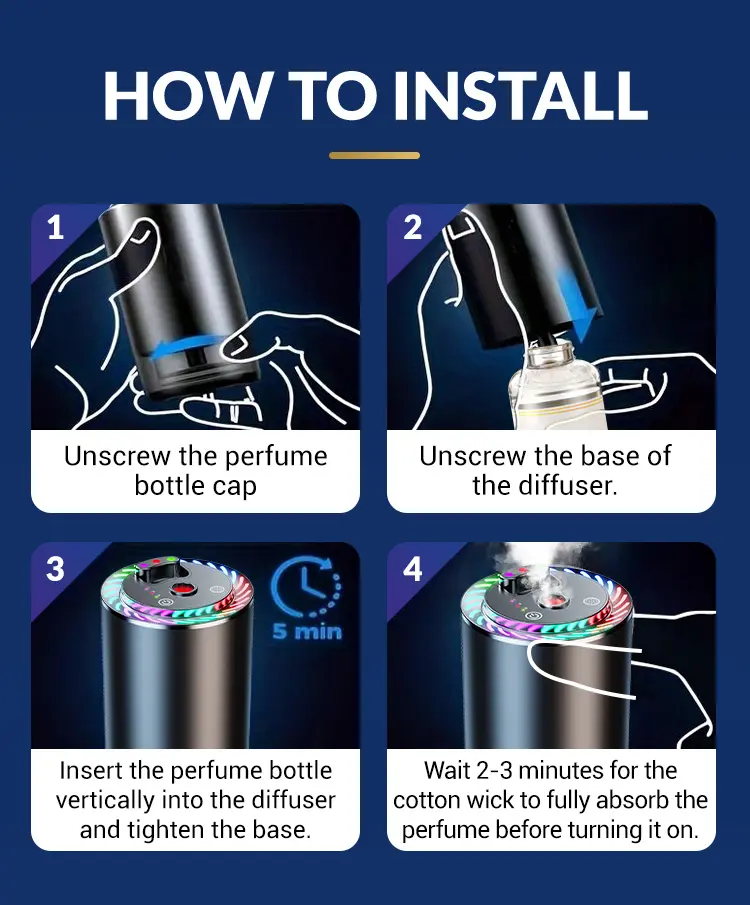 HOW TO INSTALL

1

Unscrew the perfume bottle cap

2

Unscrew the base of the diffuser.

3

5 min

Insert the perfume bottle vertically into the diffuser and tighten the base.

4

Wait 2-3 minutes for the cotton wick to fully absorb the perfume before turning it on.