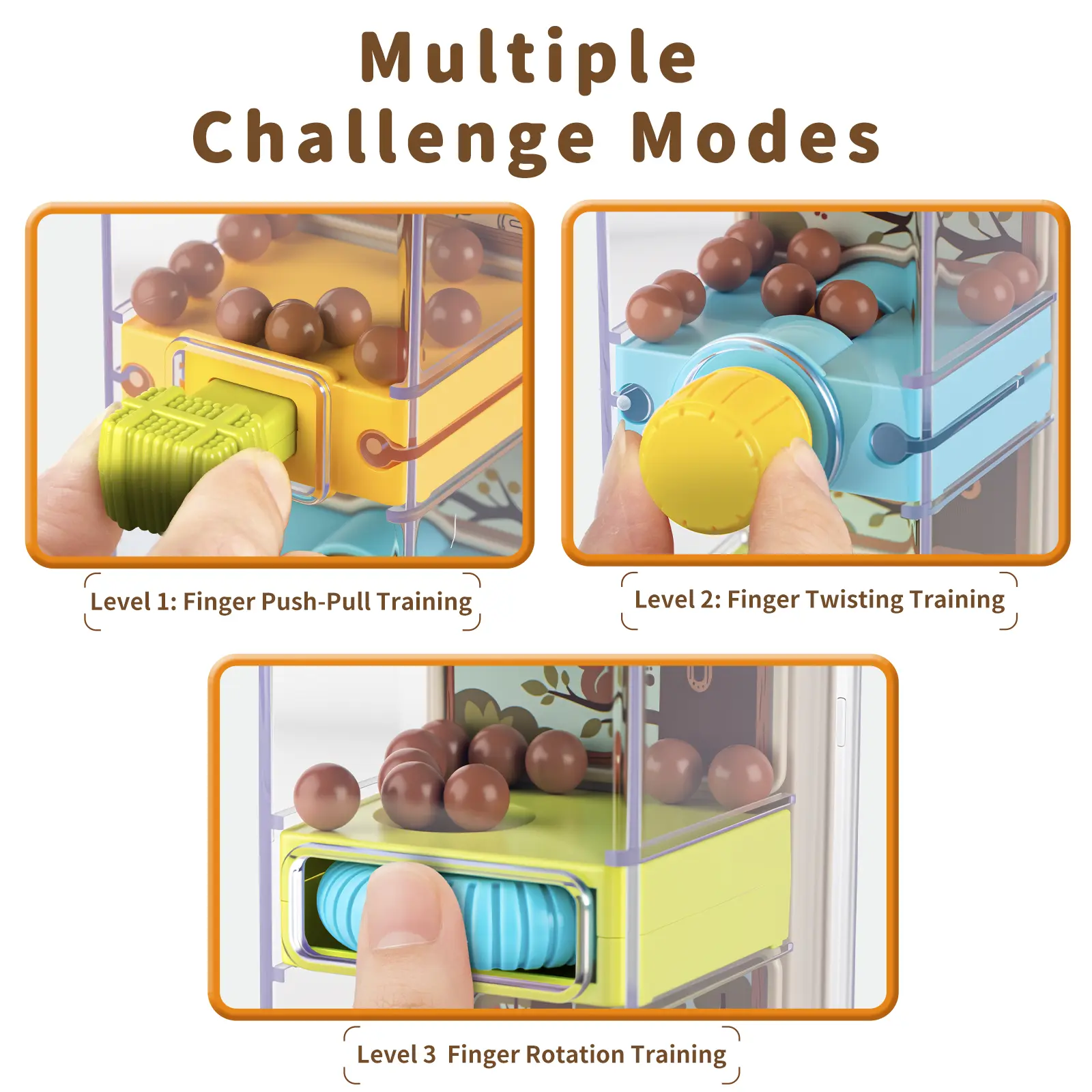 Multiple Challenge Modes

Level 1: Finger Push-Pull Training

Level 2: Finger Twisting Training

Level 3 Finger Rotation Training