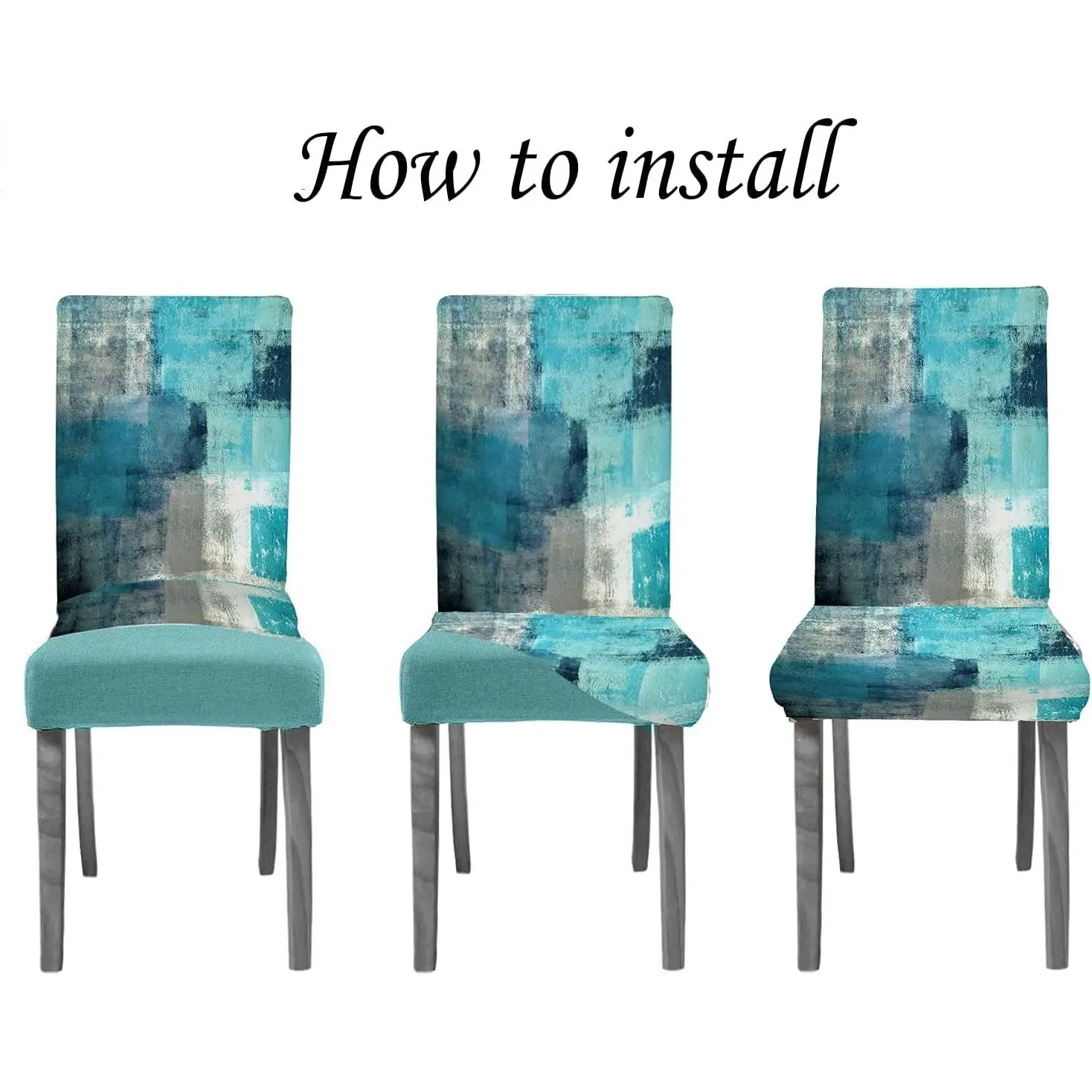 How to install