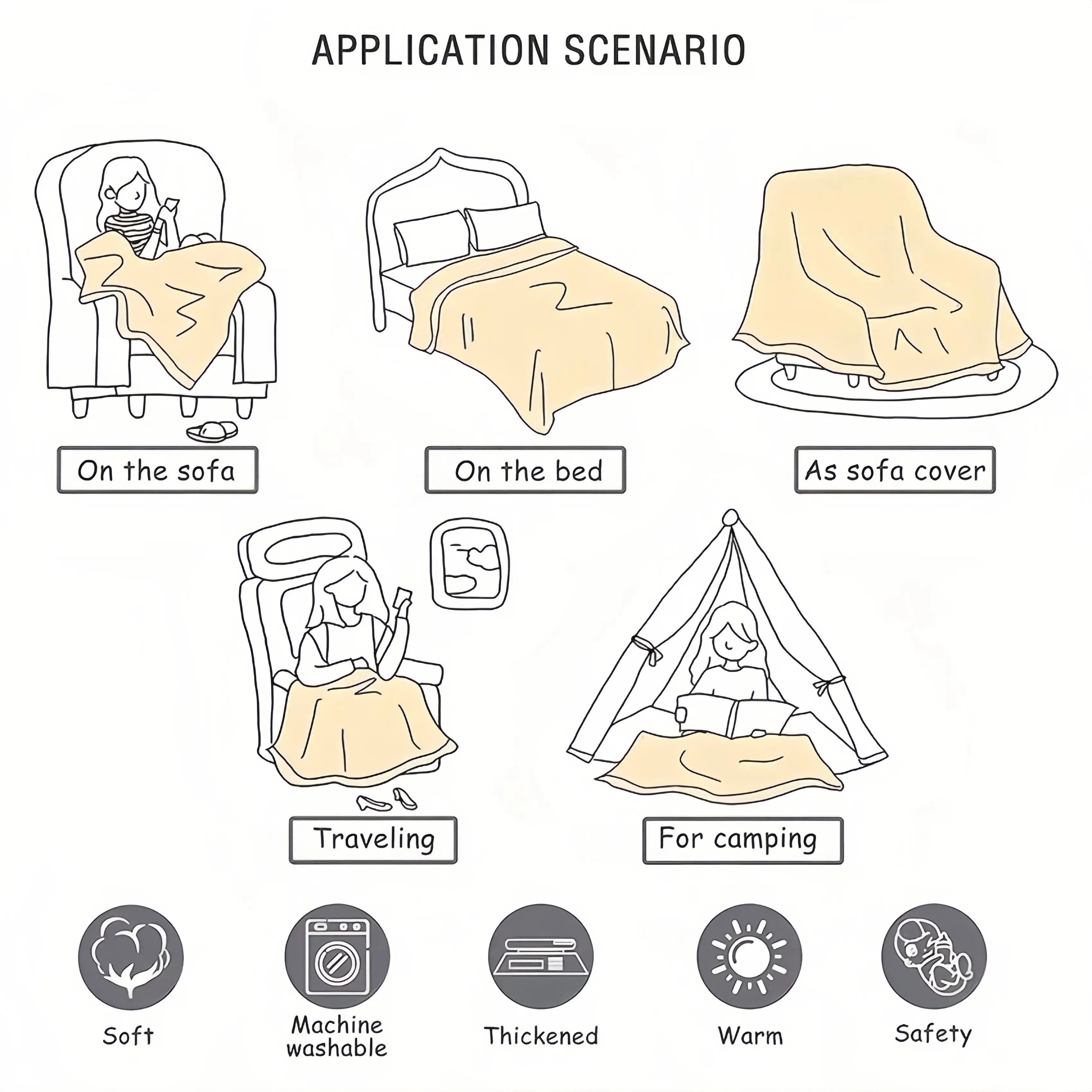 APPLICATION SCENARIO

On the sofa

On the bed

As sofa cover

Traveling

For camping

Soft

Machine washable

Thickened

Warm

Safety