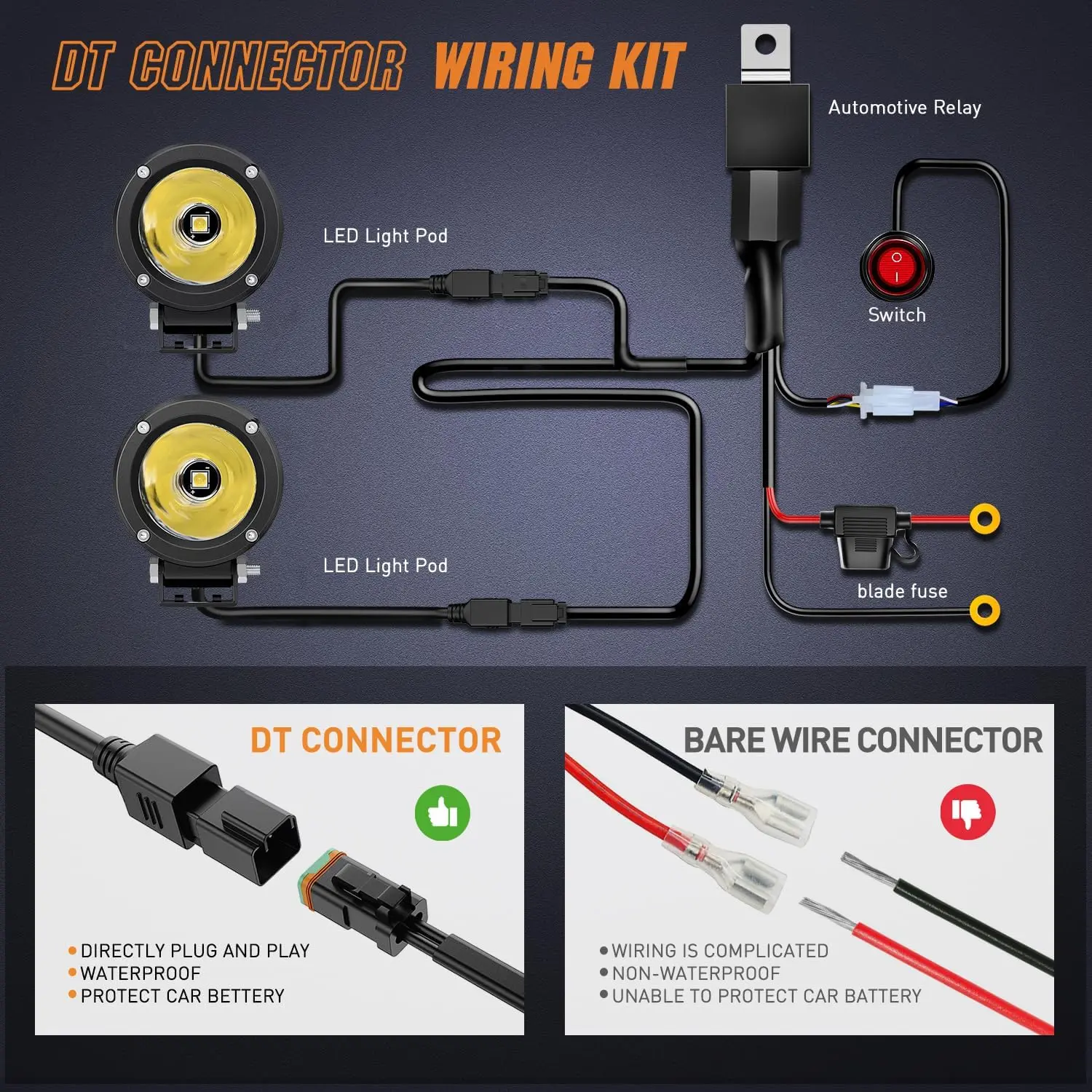 DT CONNECTOR WIRING KIT

Automotive Relay

LED Light Pod

Switch

LED Light Pod

blade fuse

DT CONNECTOR

• DIRECTLY PLUG AND PLAY
• WATERPROOF
• PROTECT CAR BETTERY

BARE WIRE CONNECTOR

• WIRING IS COMPLICATED
• NON-WATERPROOF
• UNABLE TO PROTECT CAR BATTERY