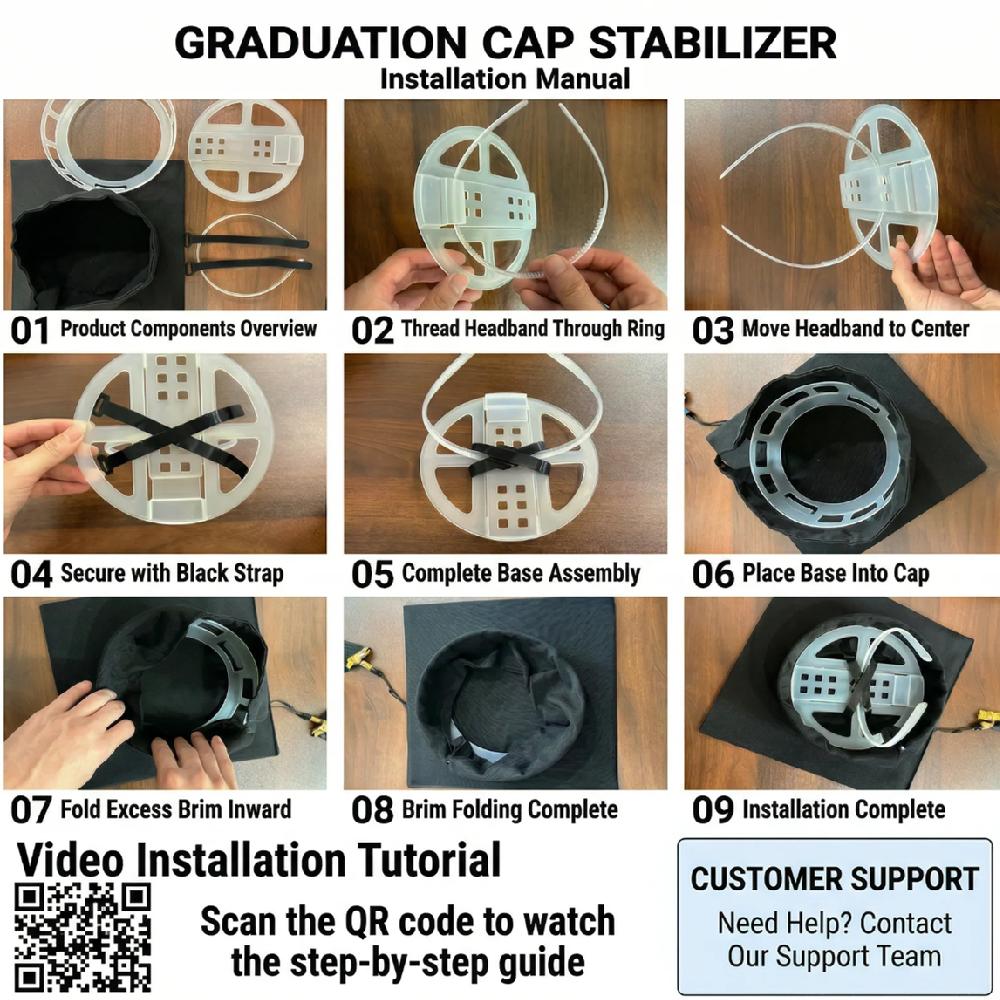 GRADUATION CAP STABILIZER
Installation Manual

01 Product Components Overview

02 Thread Headband Through Ring

03 Move Headband to Center

04 Secure with Black Strap

05 Complete Base Assembly

06 Place Base Into Cap

07 Fold Excess Brim Inward

08 Brim Folding Complete

09 Installation Complete

Video Installation Tutorial

Scan the QR code to watch the step-by-step guide

CUSTOMER SUPPORT

Need Help? Contact Our Support Team