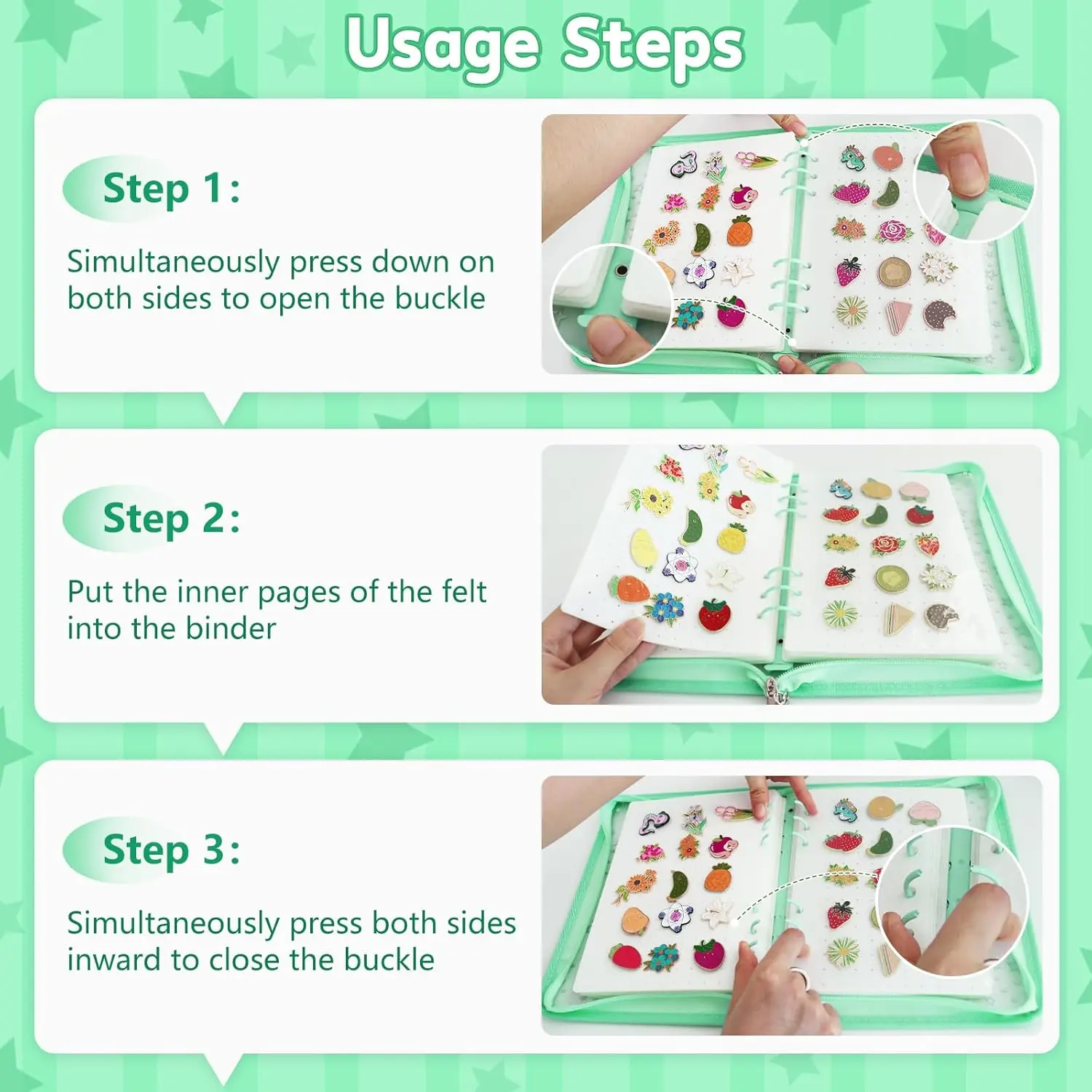 Usage Steps

Step 1:

Simultaneously press down on both sides to open the buckle

Step 2:

Put the inner pages of the felt into the binder

Step 3:

Simultaneously press both sides inward to close the buckle