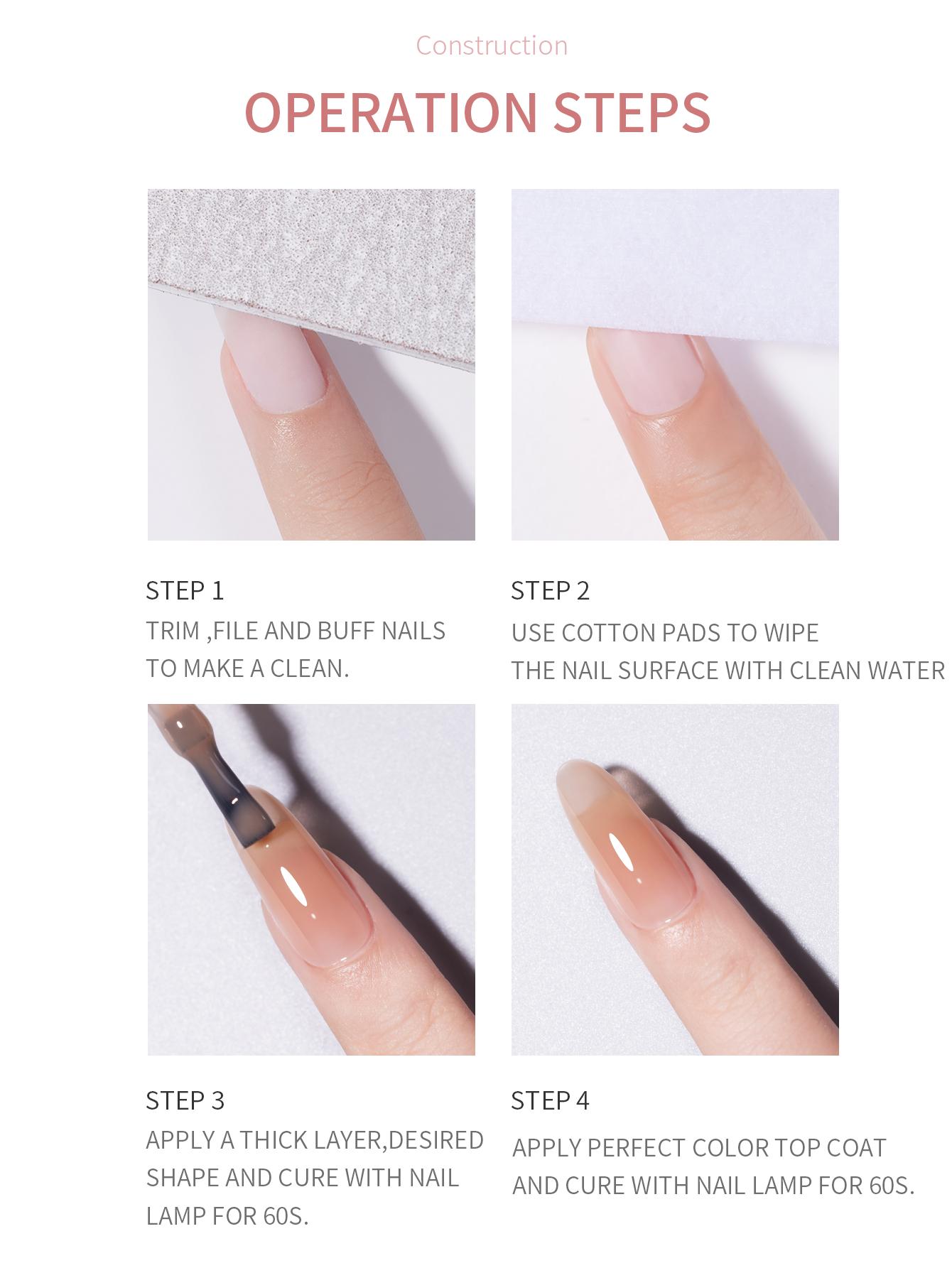 Construction

OPERATION STEPS

STEP 1
TRIM ,FILE AND BUFF NAILS TO MAKE A CLEAN.

STEP 2
USE COTTON PADS TO WIPE THE NAIL SURFACE WITH CLEAN WATER

STEP 3
APPLY A THICK LAYER,DESIRED SHAPE AND CURE WITH NAIL LAMP FOR 60S.

STEP 4
APPLY PERFECT COLOR TOP COAT AND CURE WITH NAIL LAMP FOR 60S.