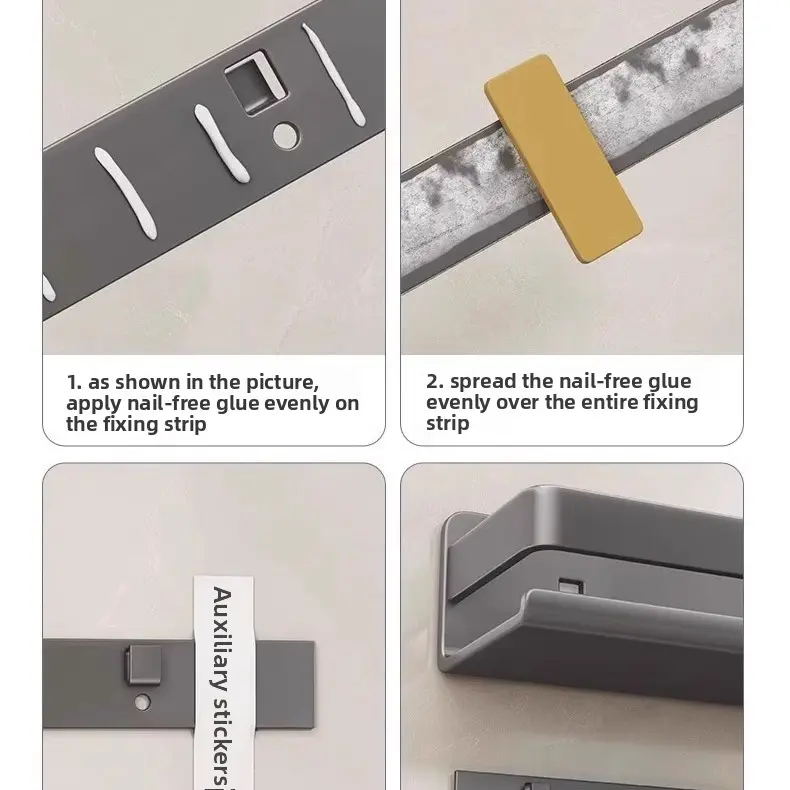 1. as shown in the picture, apply nail-free glue evenly on the fixing strip

2. spread the nail-free glue evenly over the entire fixing strip

Auxiliary stickers