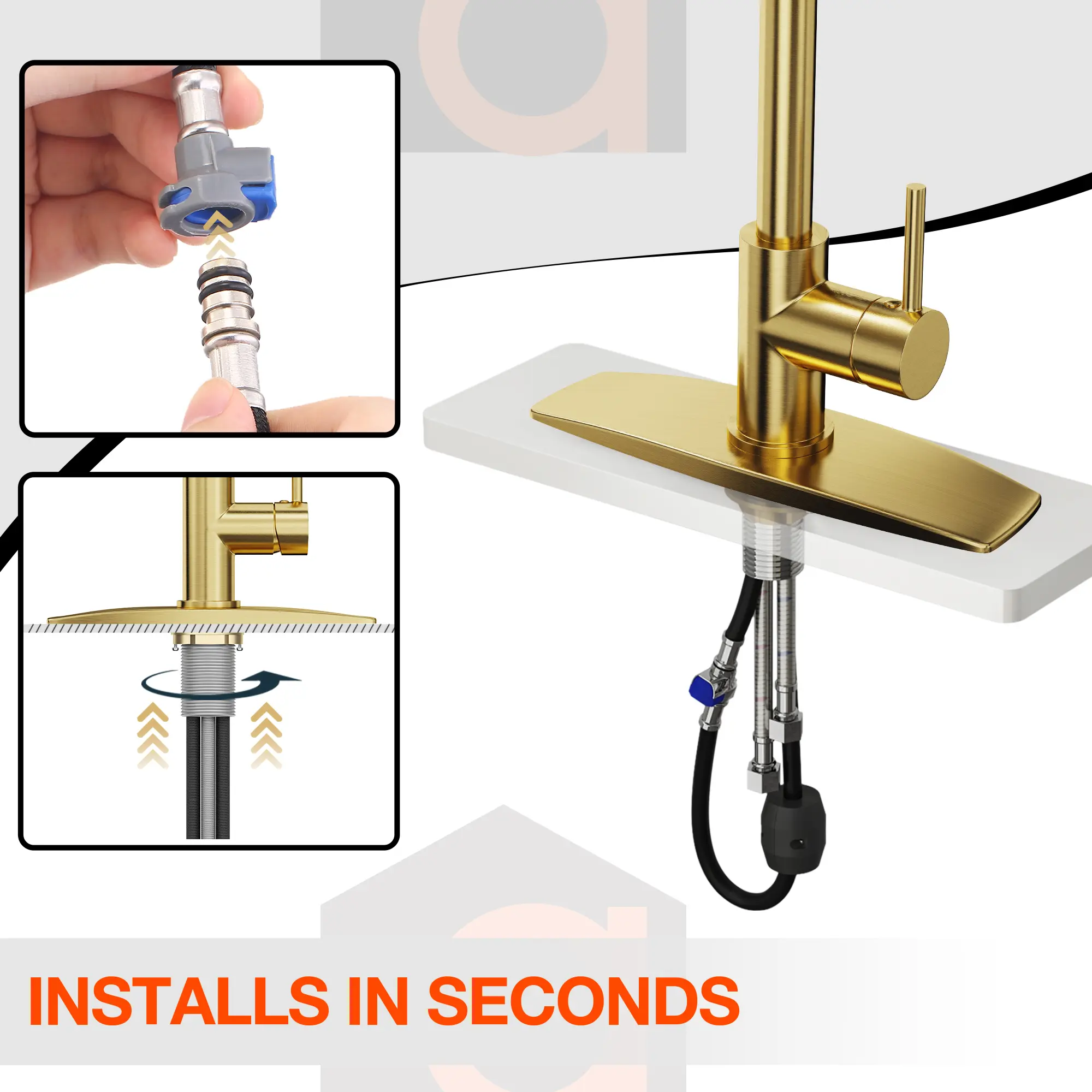 INSTALLS IN SECONDS