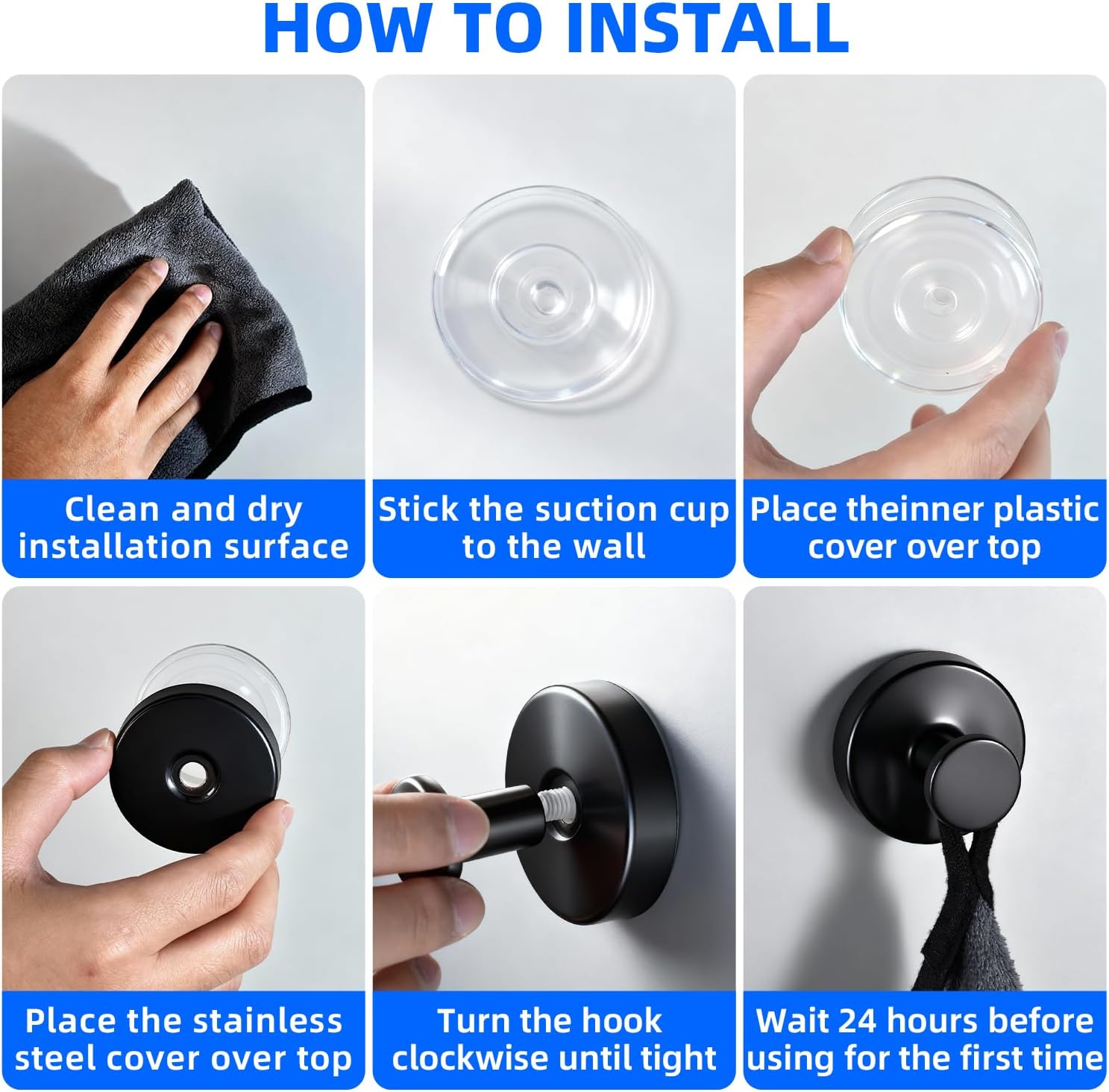 HOW TO INSTALL

Clean and dry installation surface

Stick the suction cup to the wall

Place theinner plastic cover over top

Place the stainless steel cover over top

Turn the hook clockwise until tight

Wait 24 hours before using for the first time